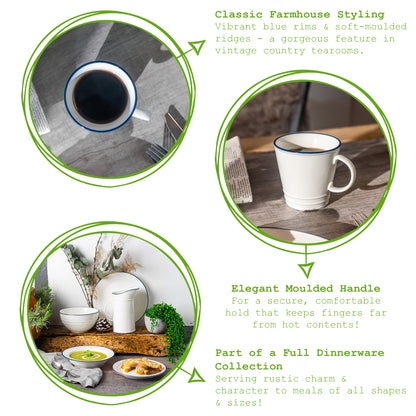 Classic Farmhouse Styling
Vibrant blue rims & soft-moulded ridges - a gorgeous feature in vintage country tearooms.

Elegant Moulded Handle
For a secure, comfortable hold that keeps fingers far from hot contents!

Part of a Full Dinnerware Collection
Serving rustic charm & character to meals of all shapes & sizes!