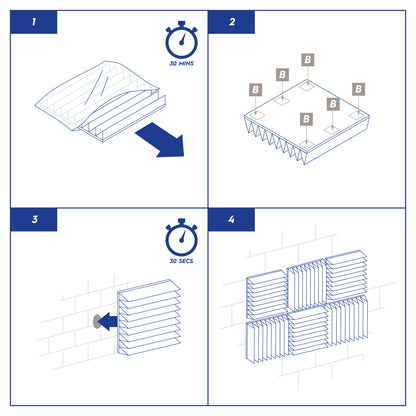 1

30 MINS

2

B

B

B

B

B

B

3

30 SECS

4