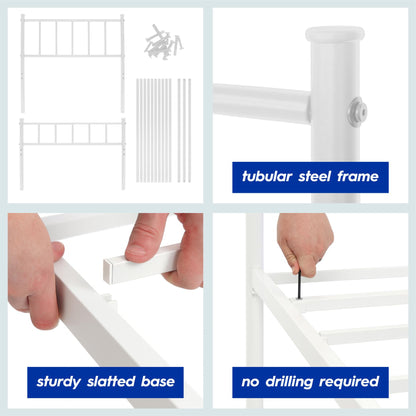 tubular steel frame

sturdy slatted base

no drilling required