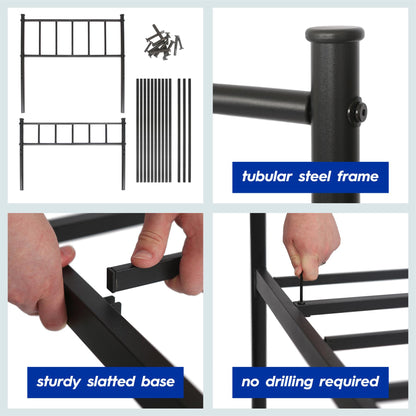 tubular steel frame

sturdy slatted base

no drilling required