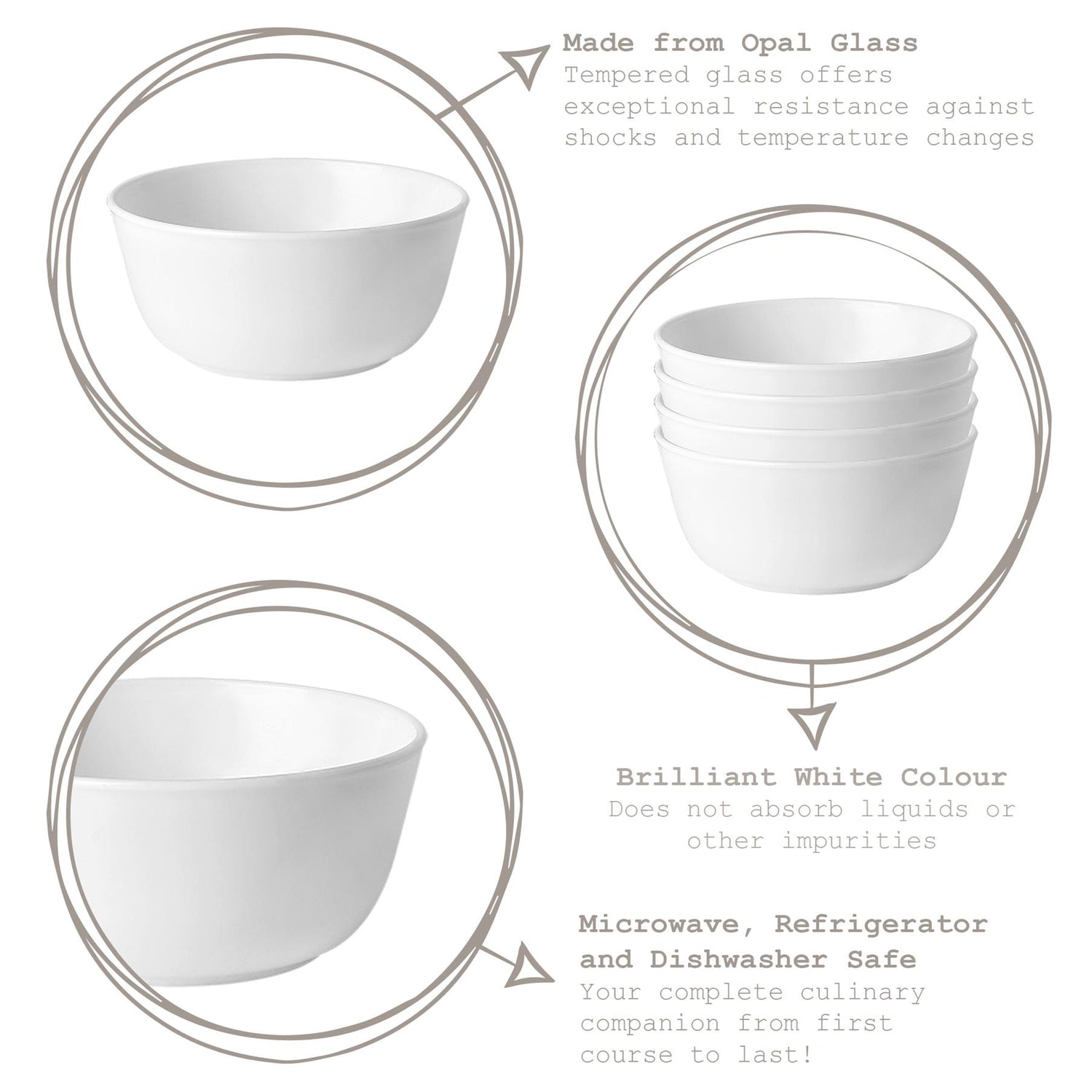 Made from Opal Glass
Tempered glass offers exceptional resistance against shocks and temperature changes

Brilliant White Colour
Does not absorb liquids or other impurities

Microwave, Refrigerator and Dishwasher Safe
Your complete culinary companion from first course to last!