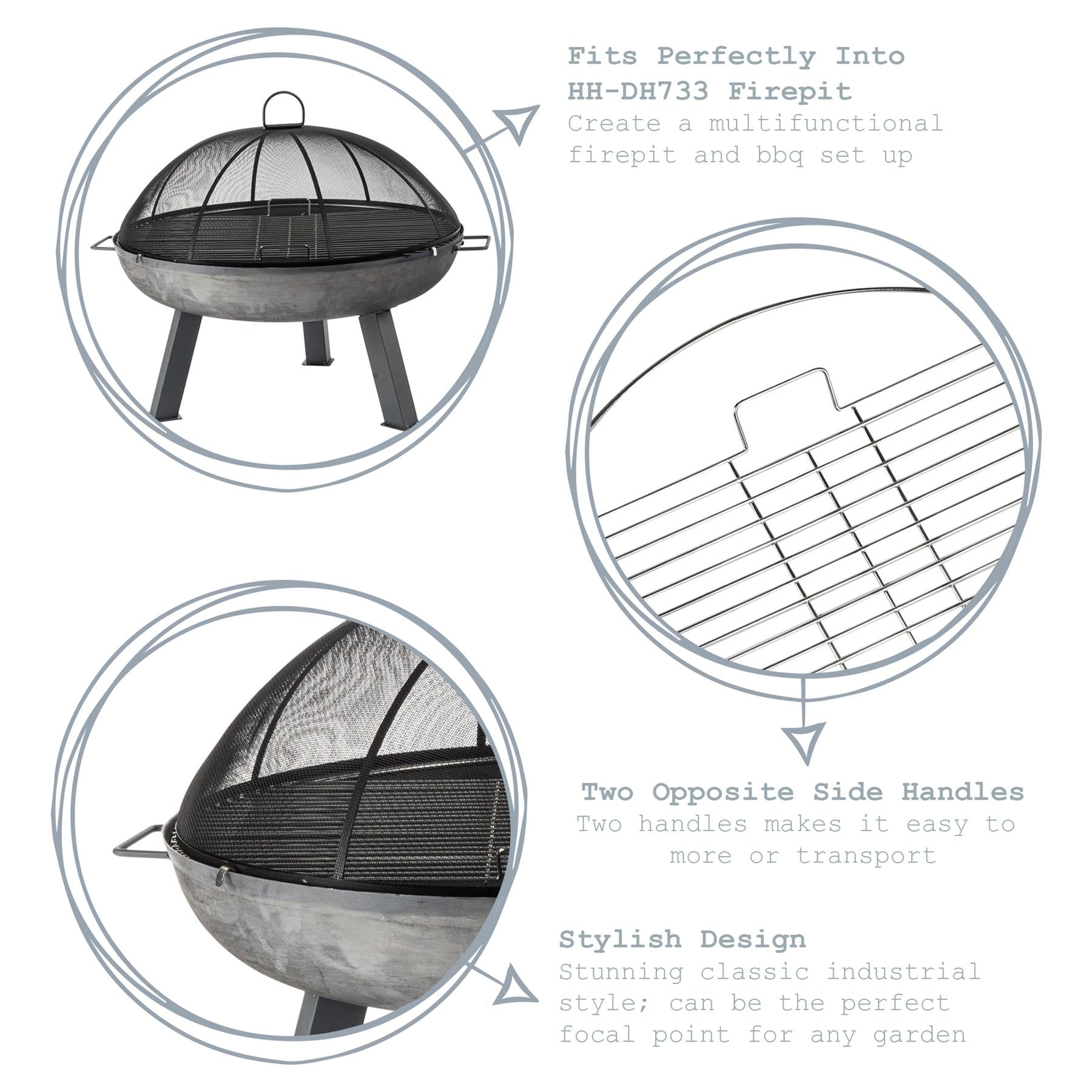 Fits Perfectly Into HH-DH733 Firepit
Create a multifunctional firepit and bbq set up

Two Opposite Side Handles
Two handles makes it easy to more or transport

Stylish Design
Stunning classic industrial style; can be the perfect focal point for any garden