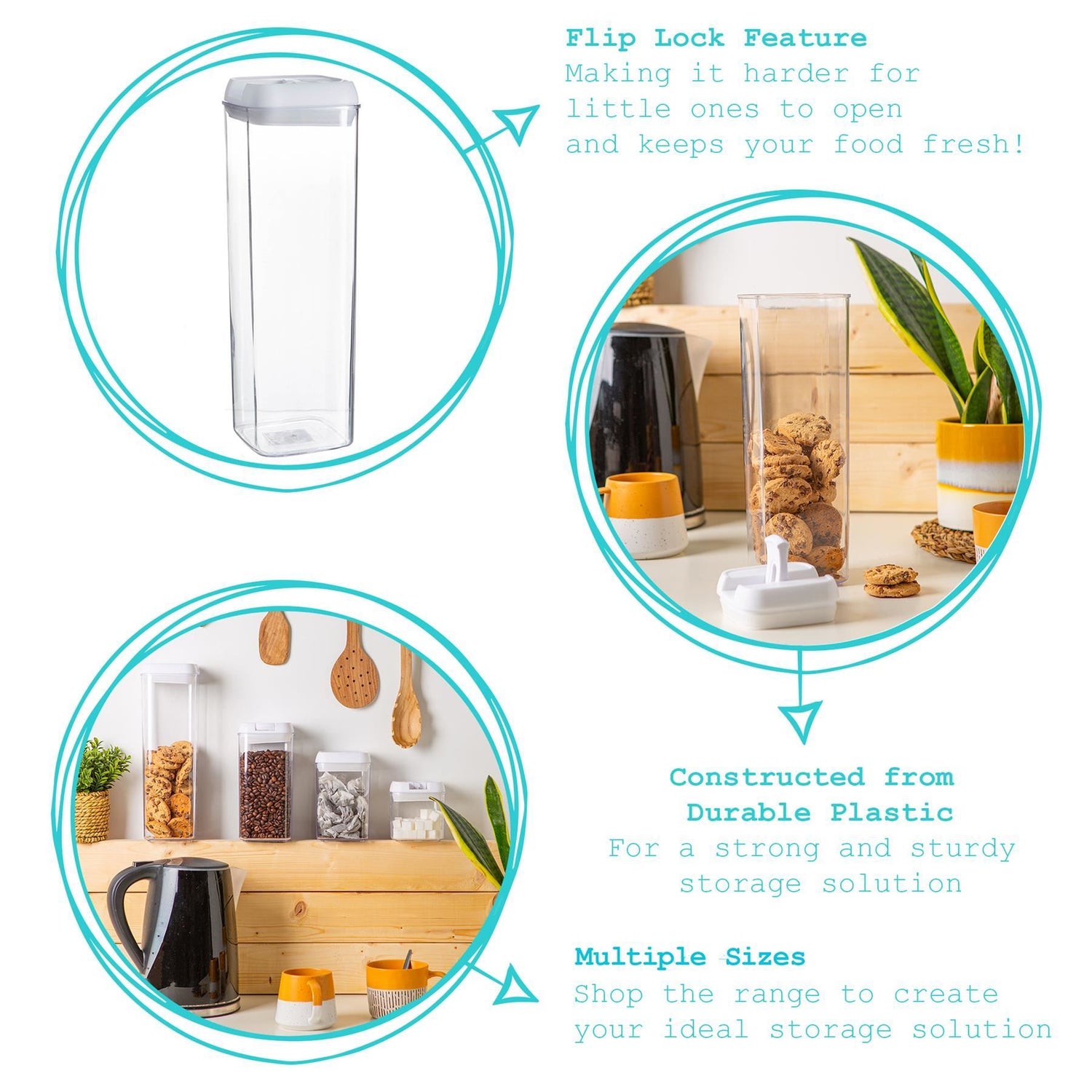 Flip Lock Feature
Making it harder for little ones to open and keeps your food fresh!

Constructed from Durable Plastic
For a strong and sturdy storage solution

Multiple Sizes
Shop the range to create your ideal storage solution