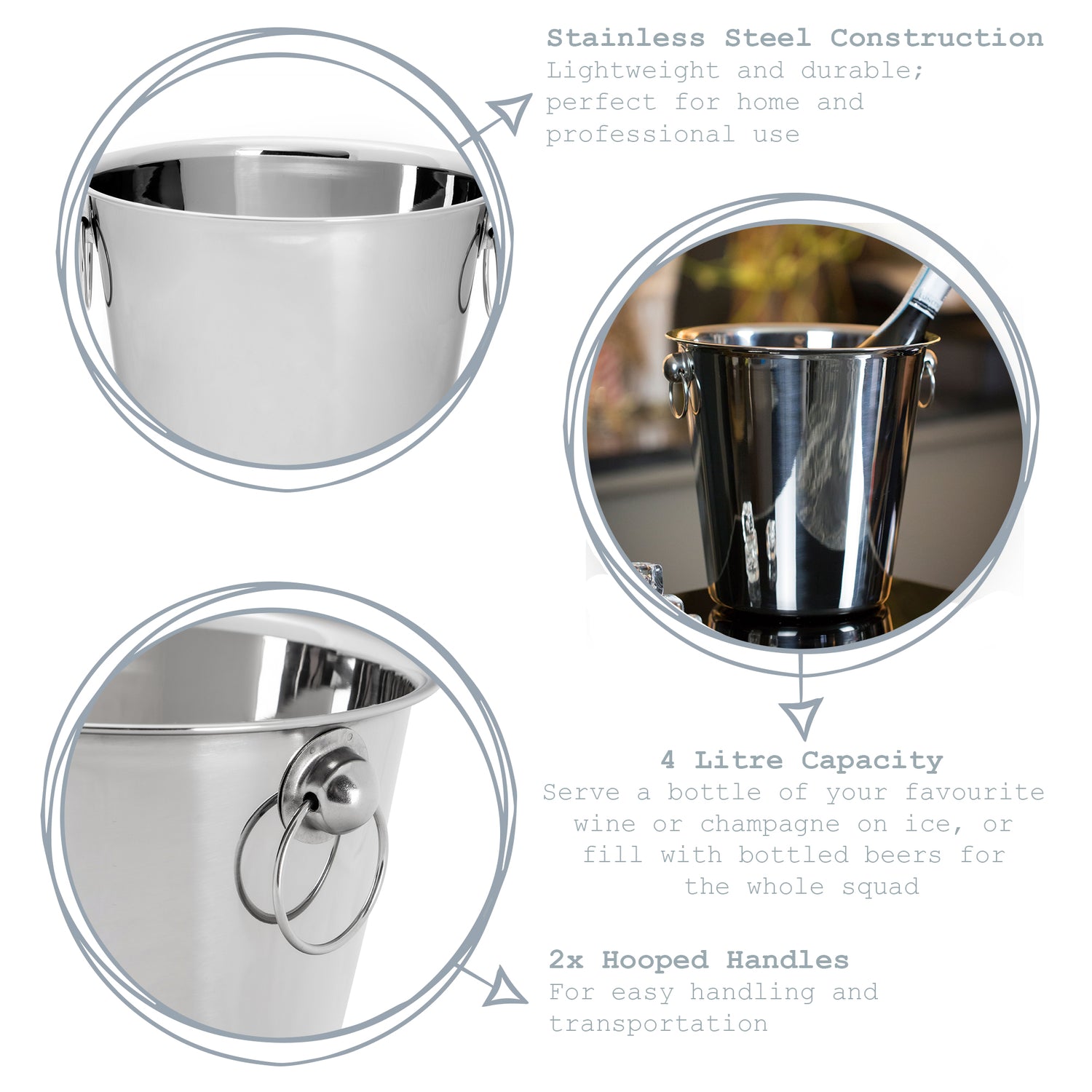 Stainless Steel Construction
Lightweight and durable; perfect for home and professional use

4 Litre Capacity
Serve a bottle of your favourite wine or champagne on ice, or fill with bottled beers for the whole squad

2x Hooped Handles
For easy handling and transportation