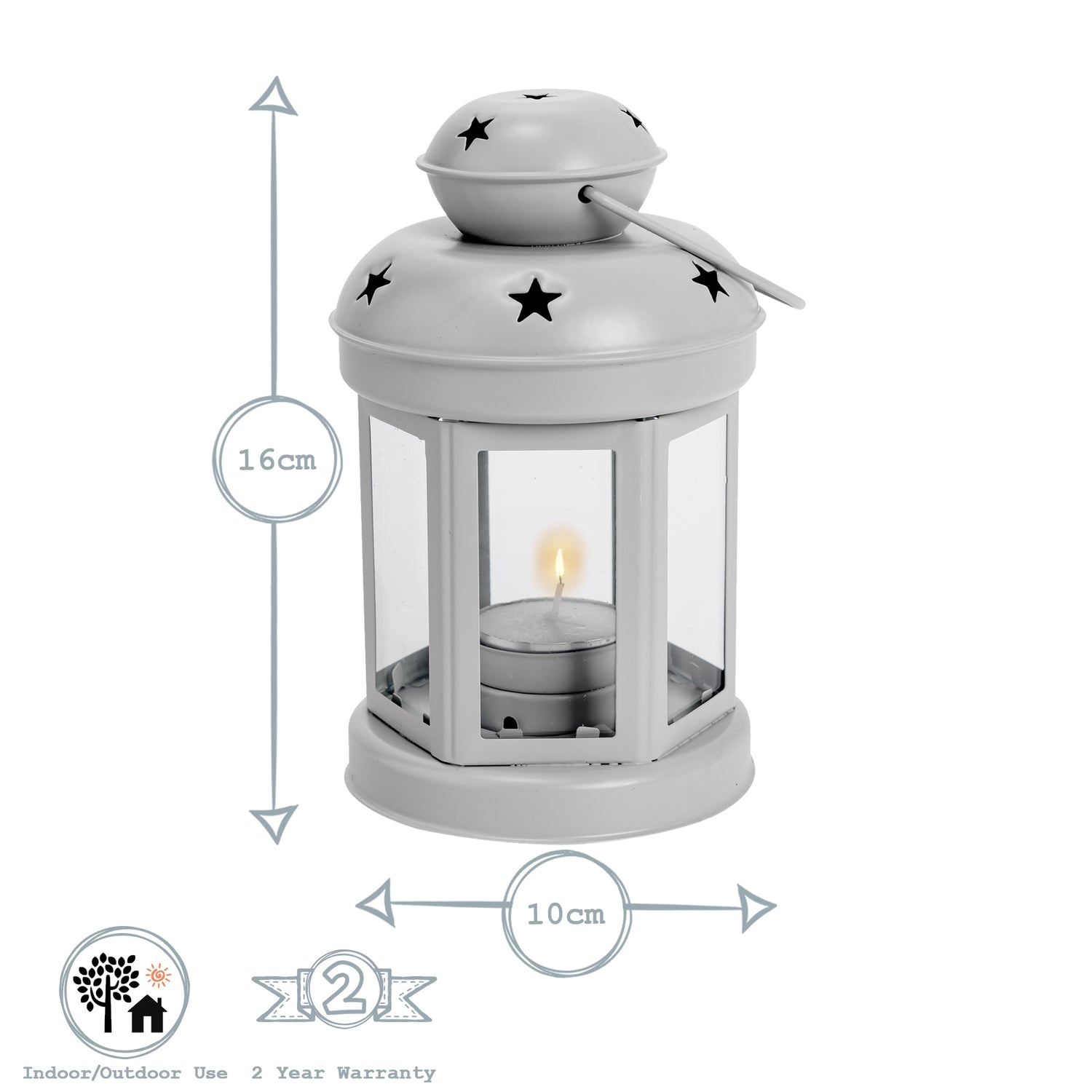 16cm

10cm

2

Indoor/Outdoor Use

2 Year Warranty