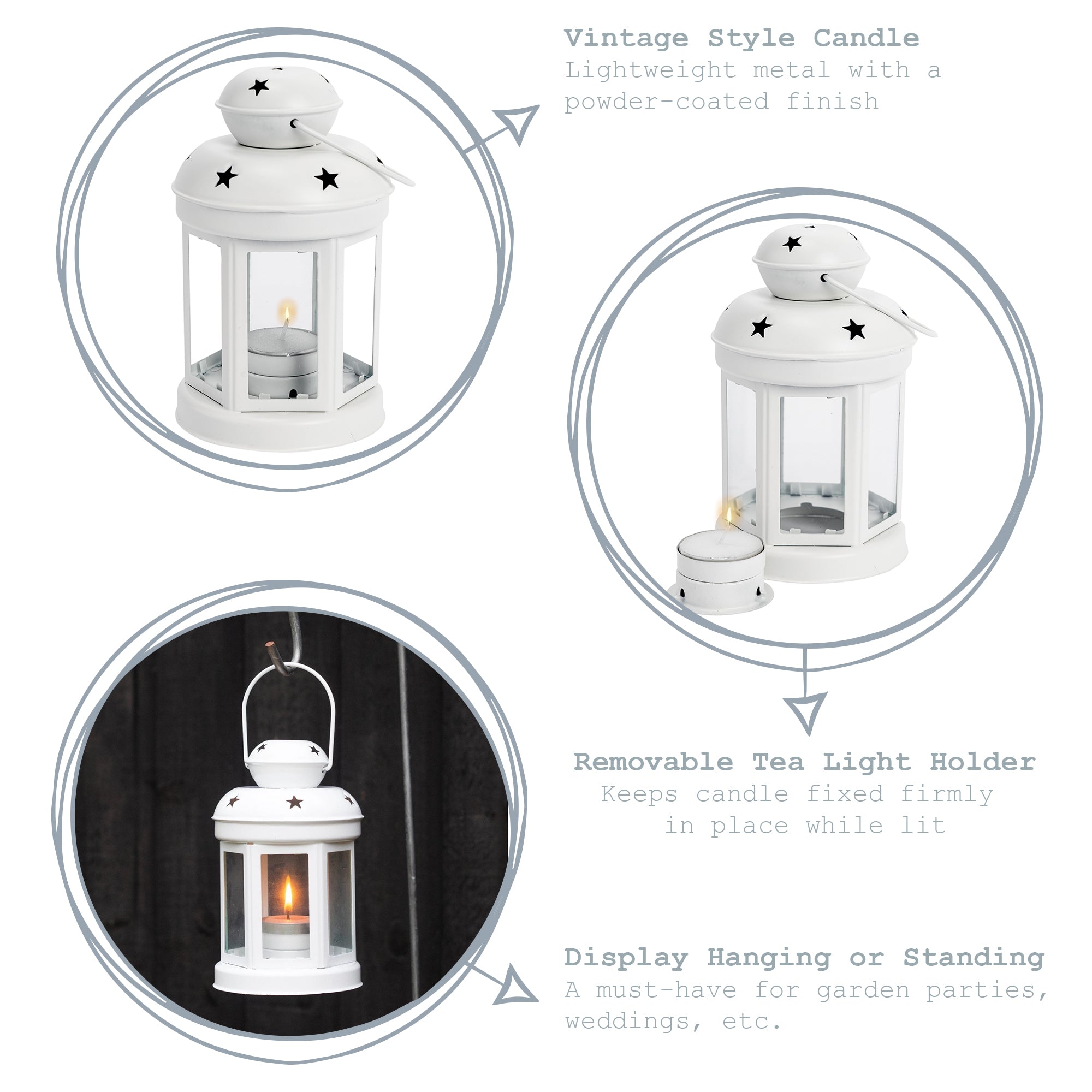 Vintage Style Candle
Lightweight metal with a powder-coated finish

Removable Tea Light Holder
Keeps candle fixed firmly in place while lit

Display Hanging or Standing
A must-have for garden parties, weddings, etc.