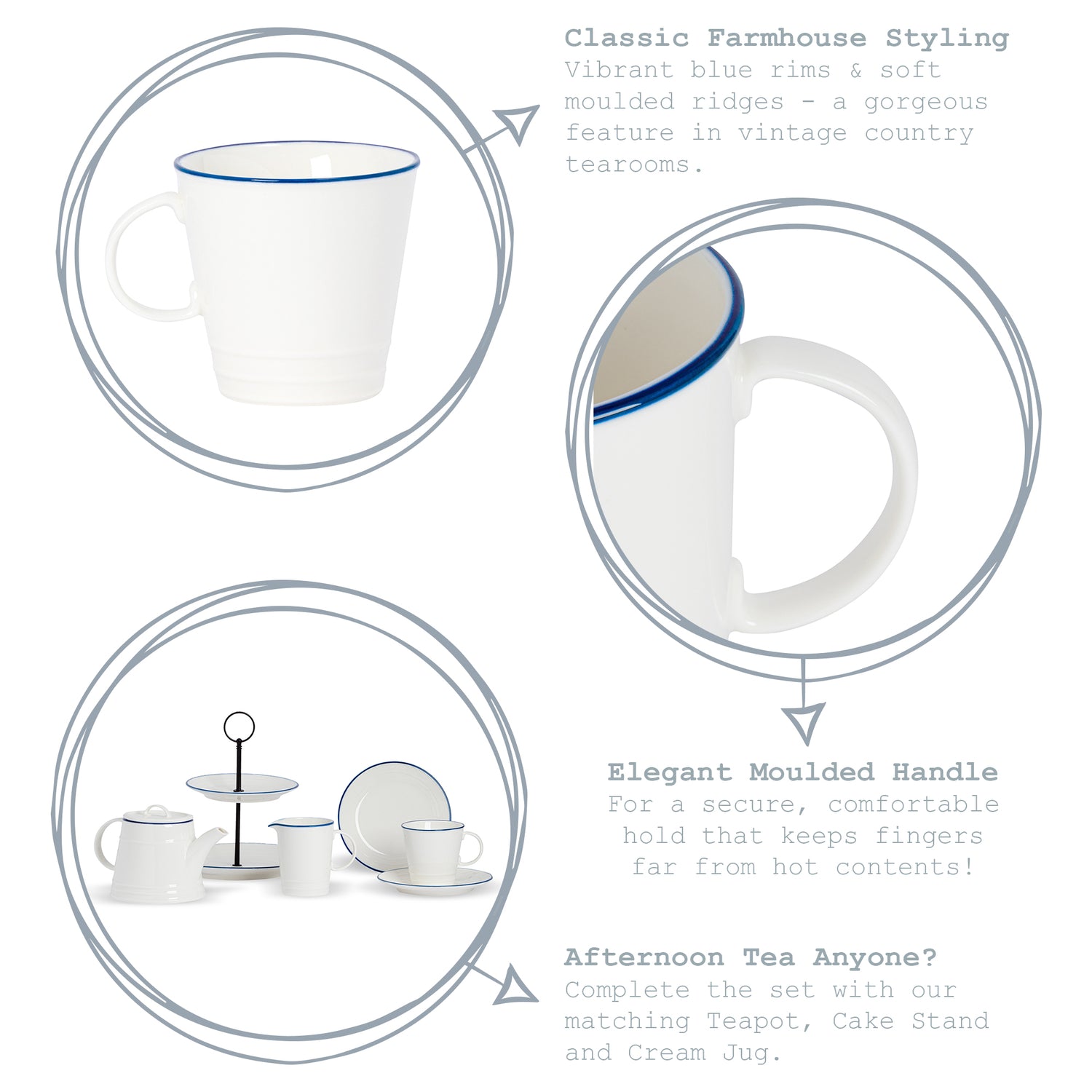 Classic Farmhouse Styling
Vibrant blue rims & soft moulded ridges - a gorgeous feature in vintage country tearooms.

Elegant Moulded Handle
For a secure, comfortable hold that keeps fingers far from hot contents!

Afternoon Tea Anyone?
Complete the set with our matching Teapot, Cake Stand and Cream Jug.