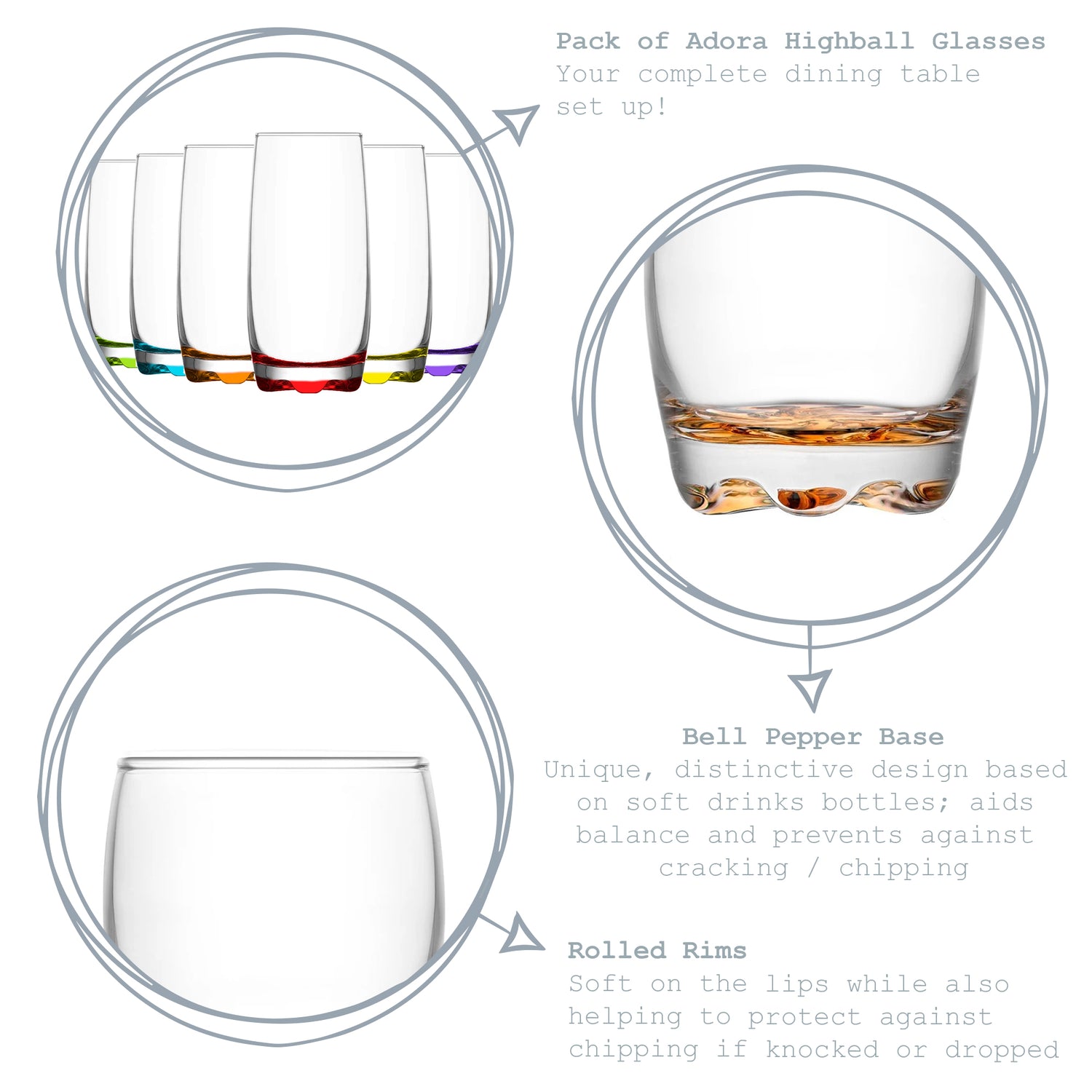 Pack of Adora Highball Glasses
Your complete dining table set up!

Bell Pepper Base
Unique, distinctive design based on soft drinks bottles; aids balance and prevents against cracking / chipping

Rolled Rims
Soft on the lips while also helping to protect against chipping if knocked or dropped