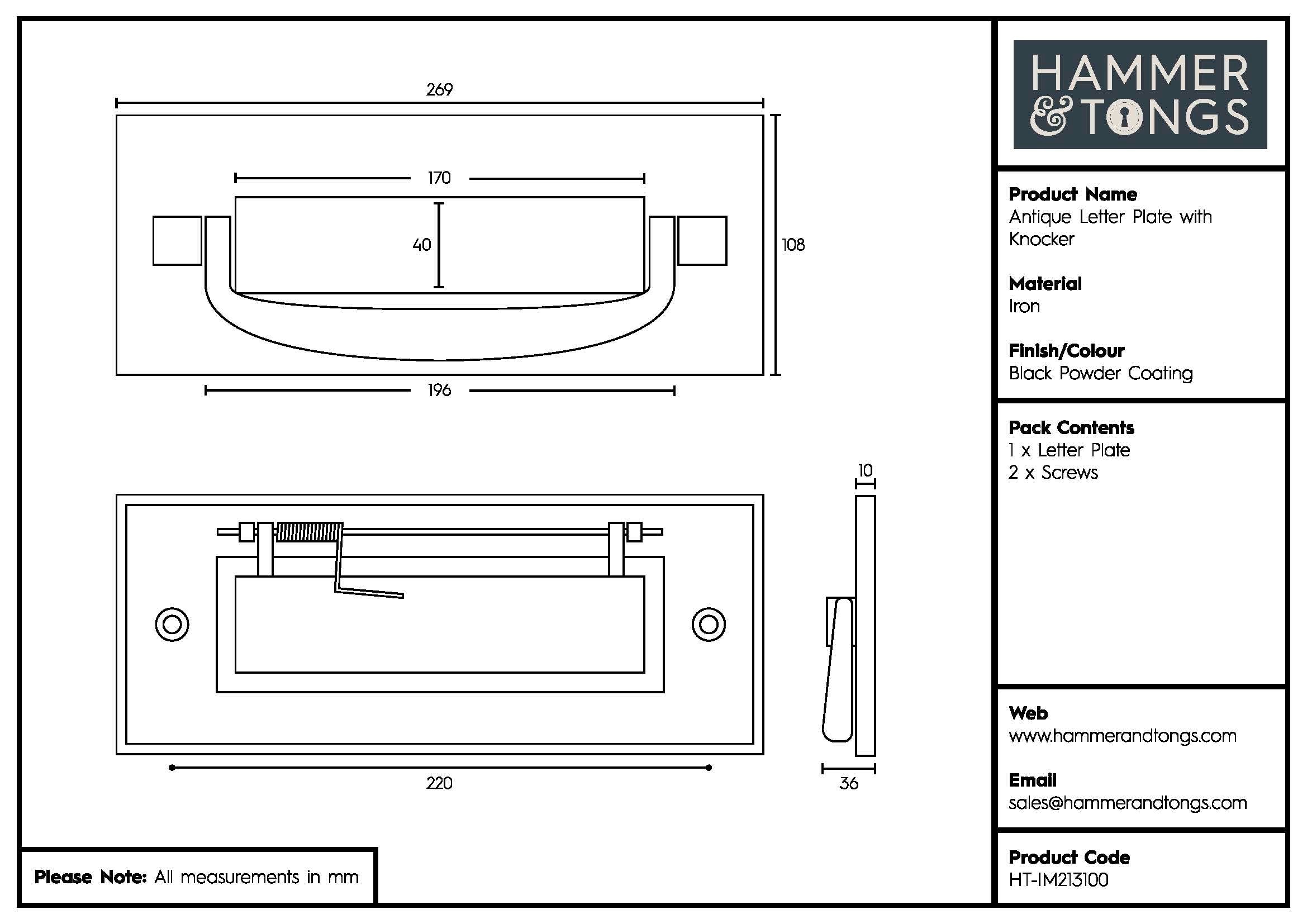 269

170

40

108

196

10

220

36

Please Note: All measurements in mm

HAMMER
& TONGS

Product Name
Antique Letter Plate with Knocker

Material
Iron

Finish/Colour
Black Powder Coating

Pack Contents
1 x Letter Plate
2 x Screws

Web
www.hammerandtongs.com

Email
sales@hammerandtongs.com

Product Code
HT-IM213100