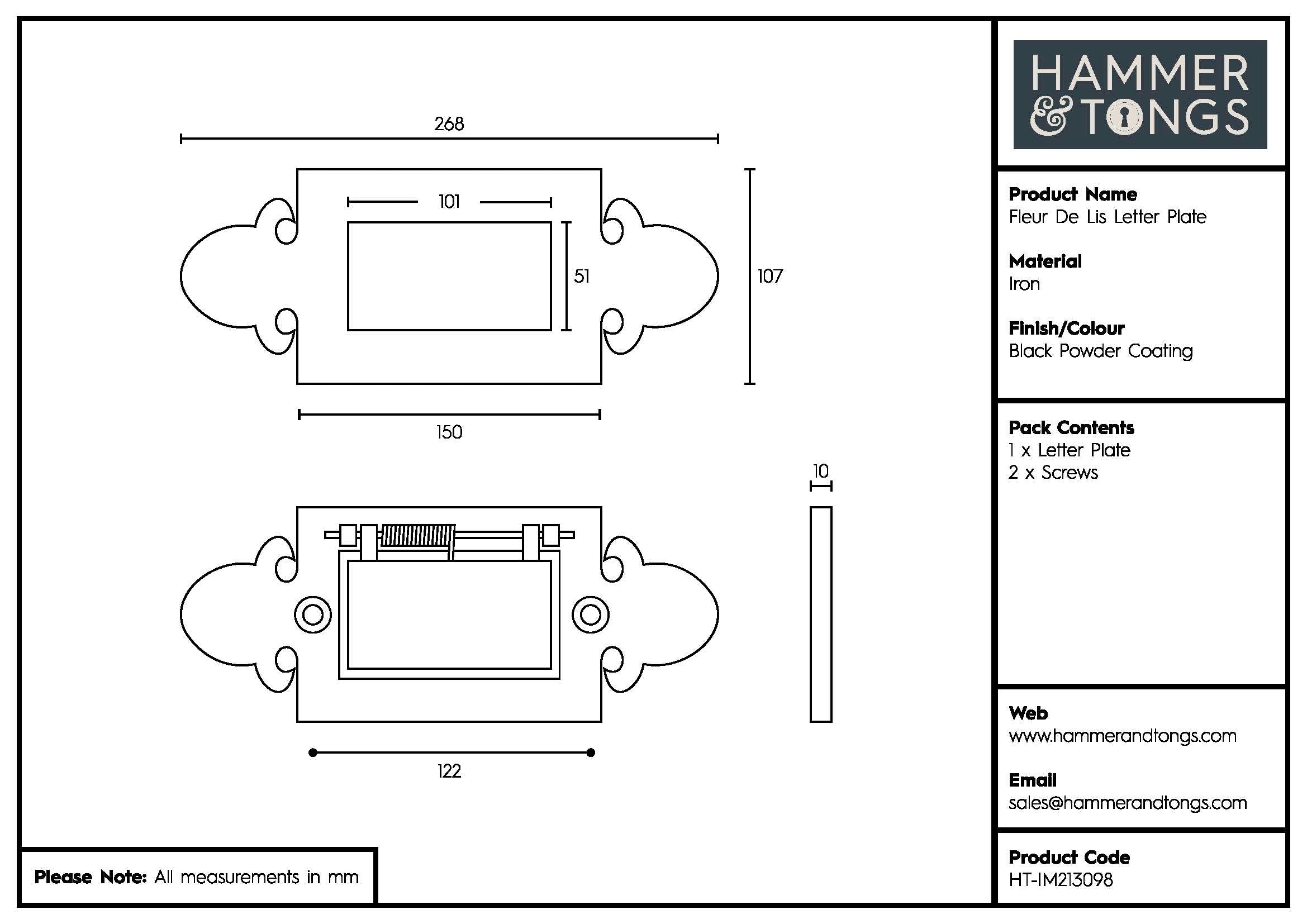 268

101

51

107

150

10

122

Please Note: All measurements in mm

HAMMER & TONGS

Product Name
Fleur De Lis Letter Plate

Material
Iron

Finish/Colour
Black Powder Coating

Pack Contents
1 x Letter Plate
2 x Screws

Web
www.hammerandtongs.com

Email
sales@hammerandtongs.com

Product Code
HT-IM213098