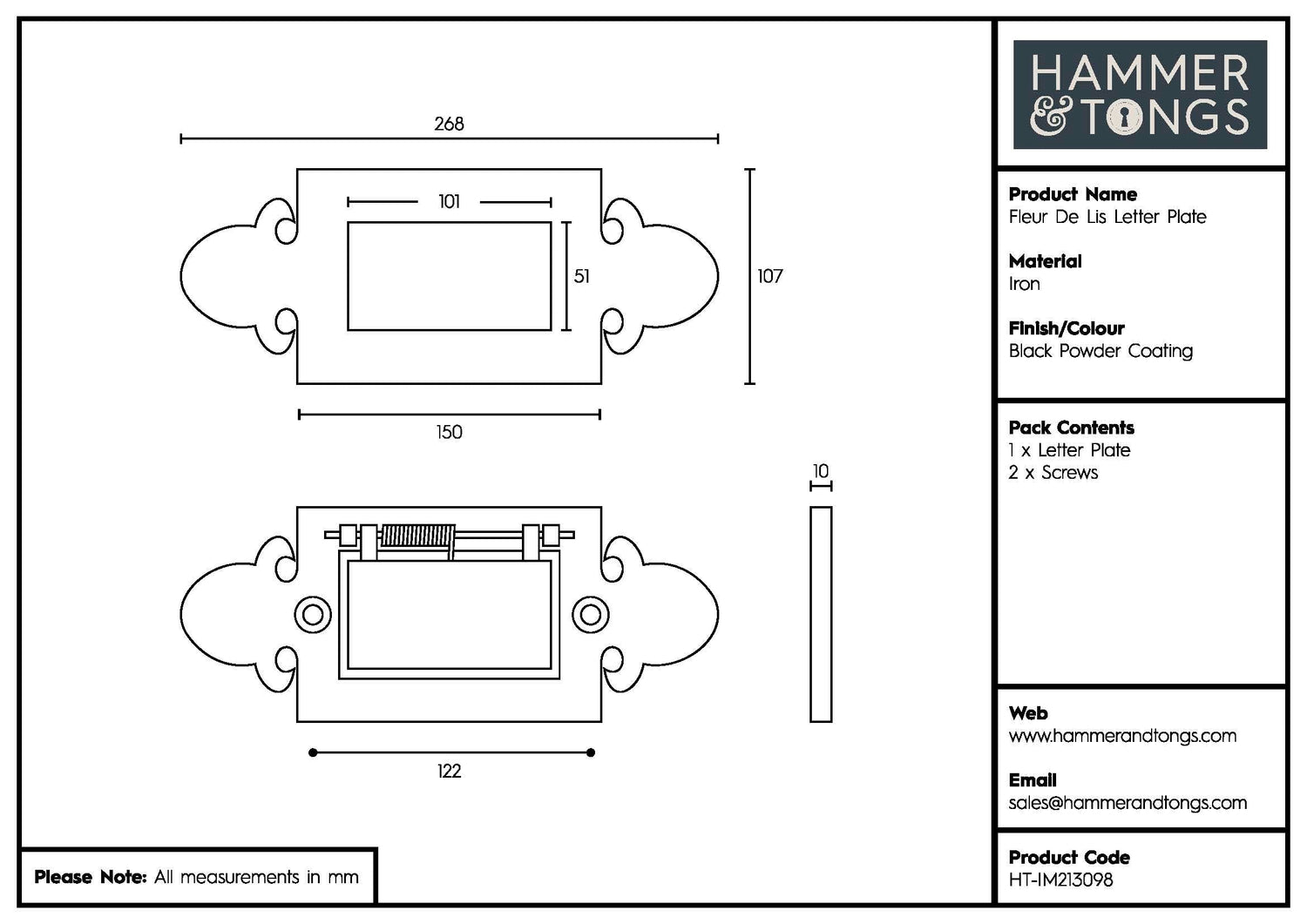 268

101

51

107

150

10

122

Please Note: All measurements in mm

HAMMER & TONGS

Product Name
Fleur De Lis Letter Plate

Material
Iron

Finish/Colour
Black Powder Coating

Pack Contents
1 x Letter Plate
2 x Screws

Web
www.hammerandtongs.com

Email
sales@hammerandtongs.com

Product Code
HT-IM213098