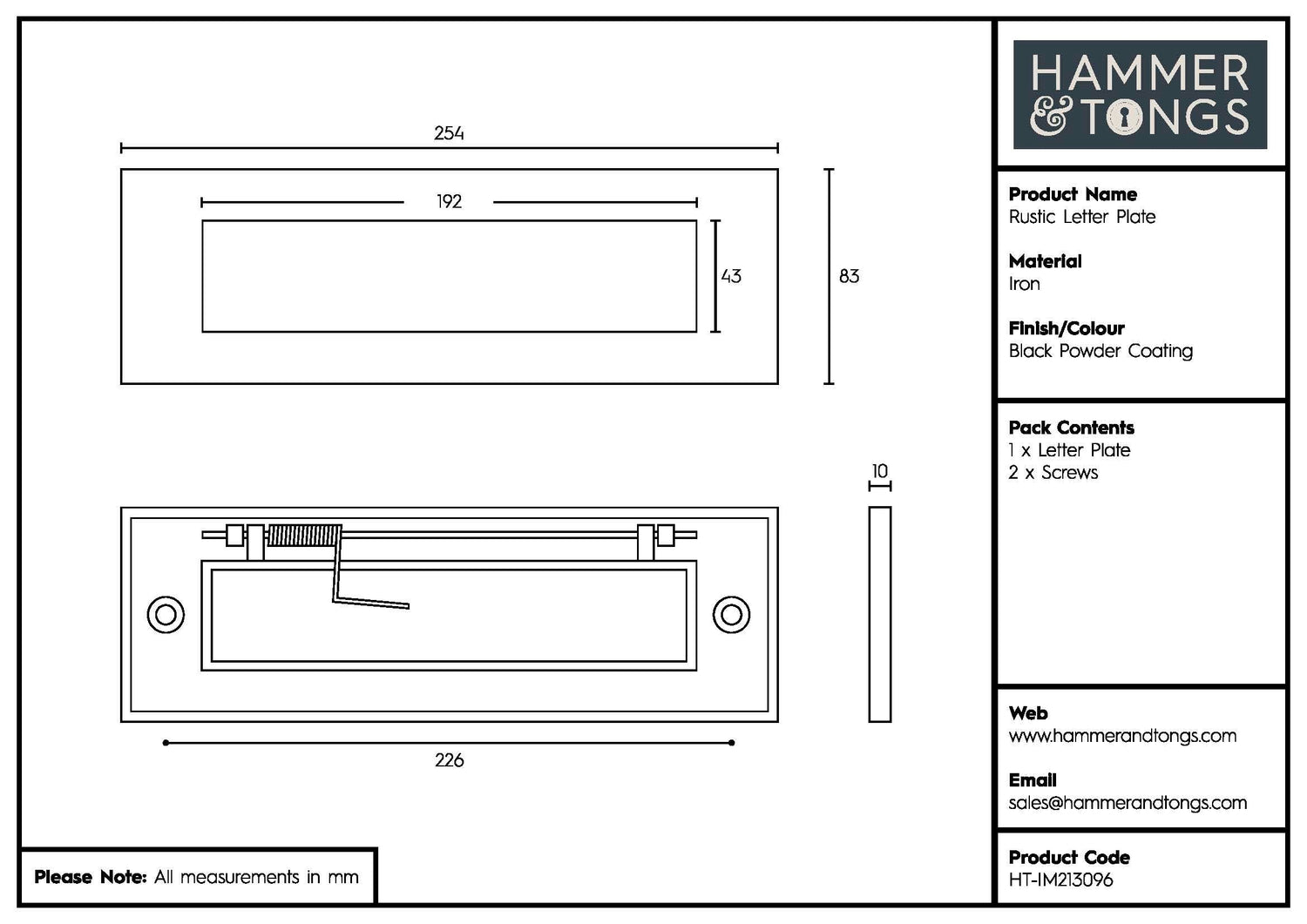 254

192

43

83

10

226

Please Note: All measurements in mm

HAMMER & TONGS

Product Name
Rustic Letter Plate

Material
Iron

Finish/Colour
Black Powder Coating

Pack Contents
1 x Letter Plate
2 x Screws

Web
www.hammerandtongs.com

Email
sales@hammerandtongs.com

Product Code
HT-IM213096