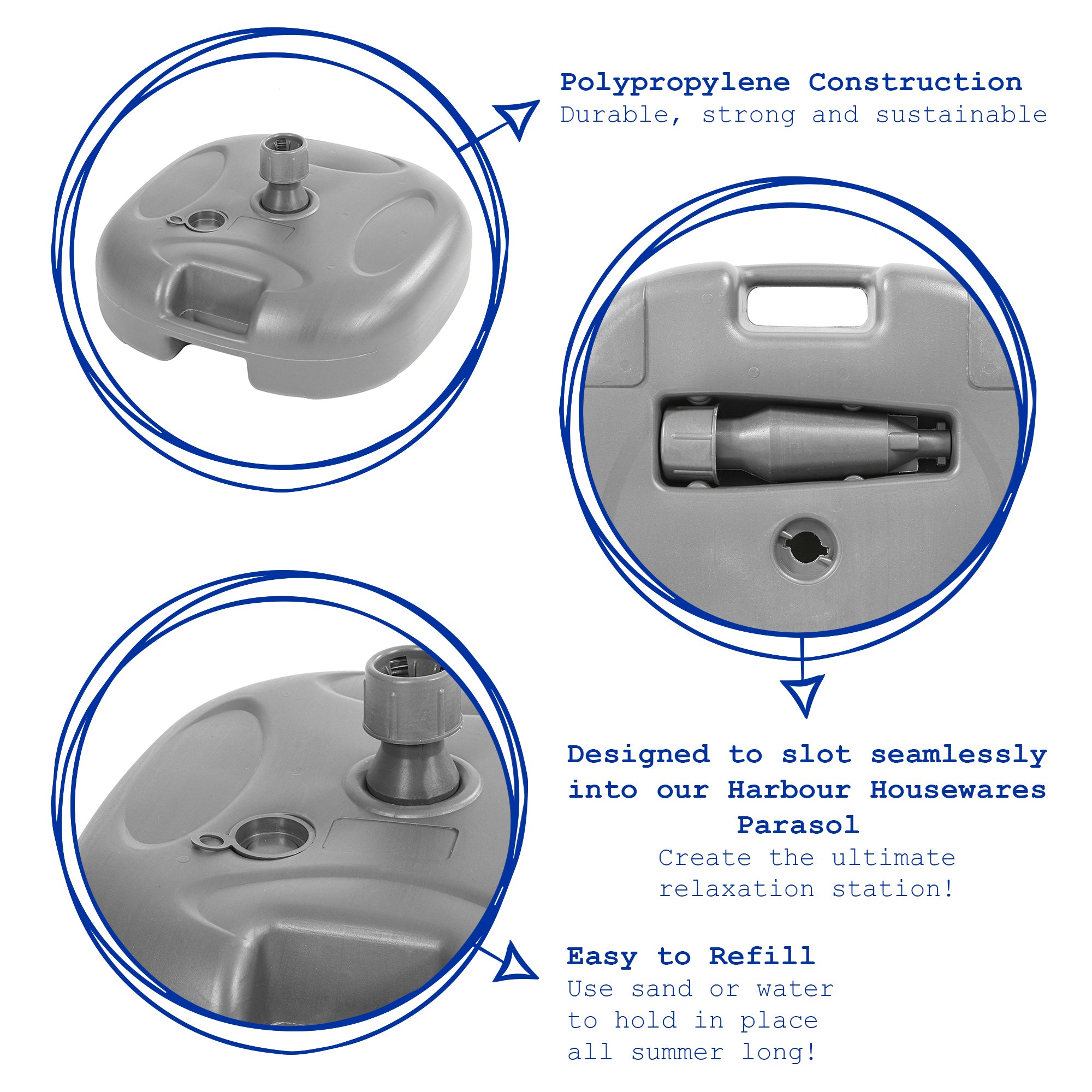 Polypropylene Construction
Durable, strong and sustainable

Designed to slot seamlessly into our Harbour Housewares Parasol
Create the ultimate relaxation station!

Easy to Refill
Use sand or water to hold in place all summer long!