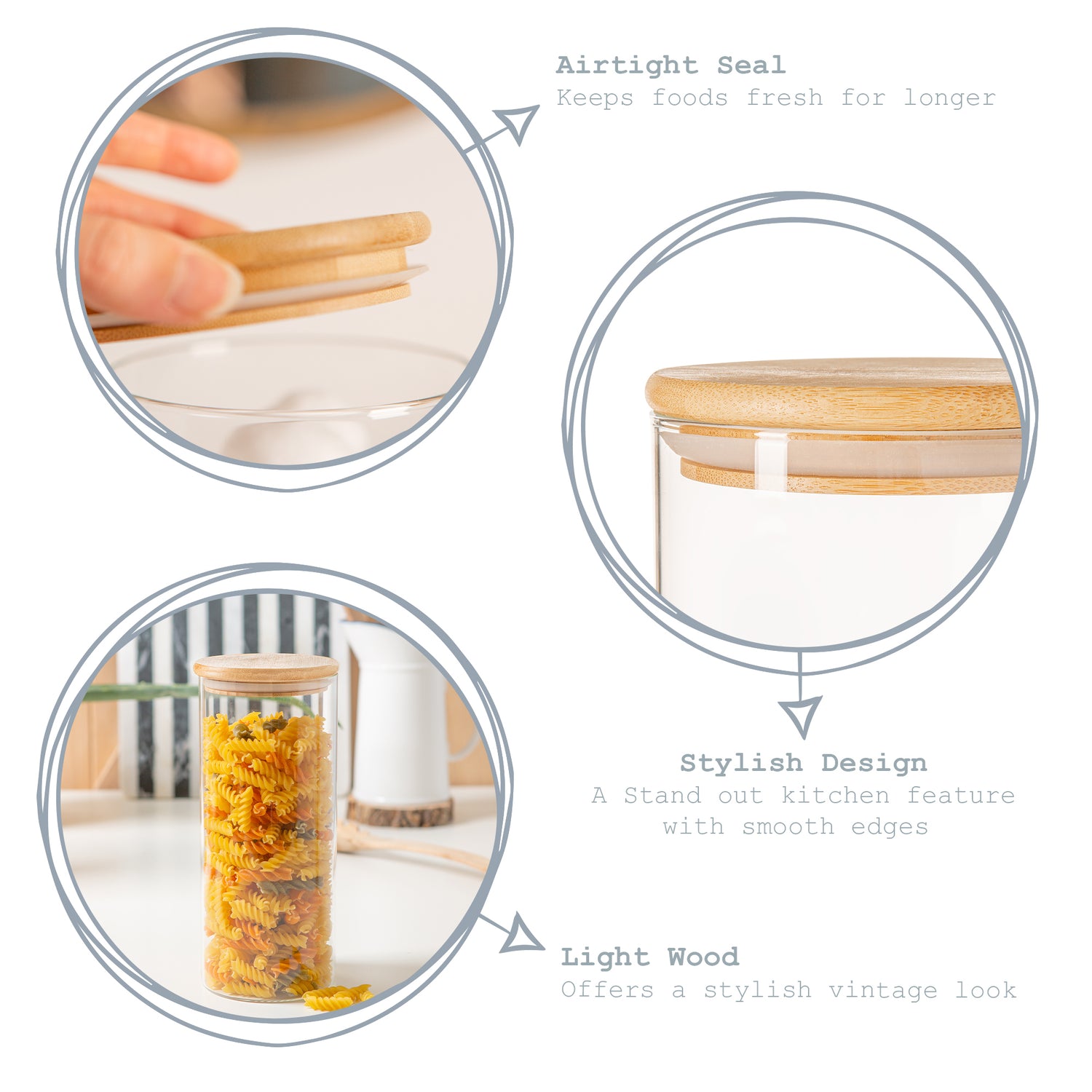 Airtight Seal
Keeps foods fresh for longer

Stylish Design
A Stand out kitchen feature with smooth edges

Light Wood
Offers a stylish vintage look