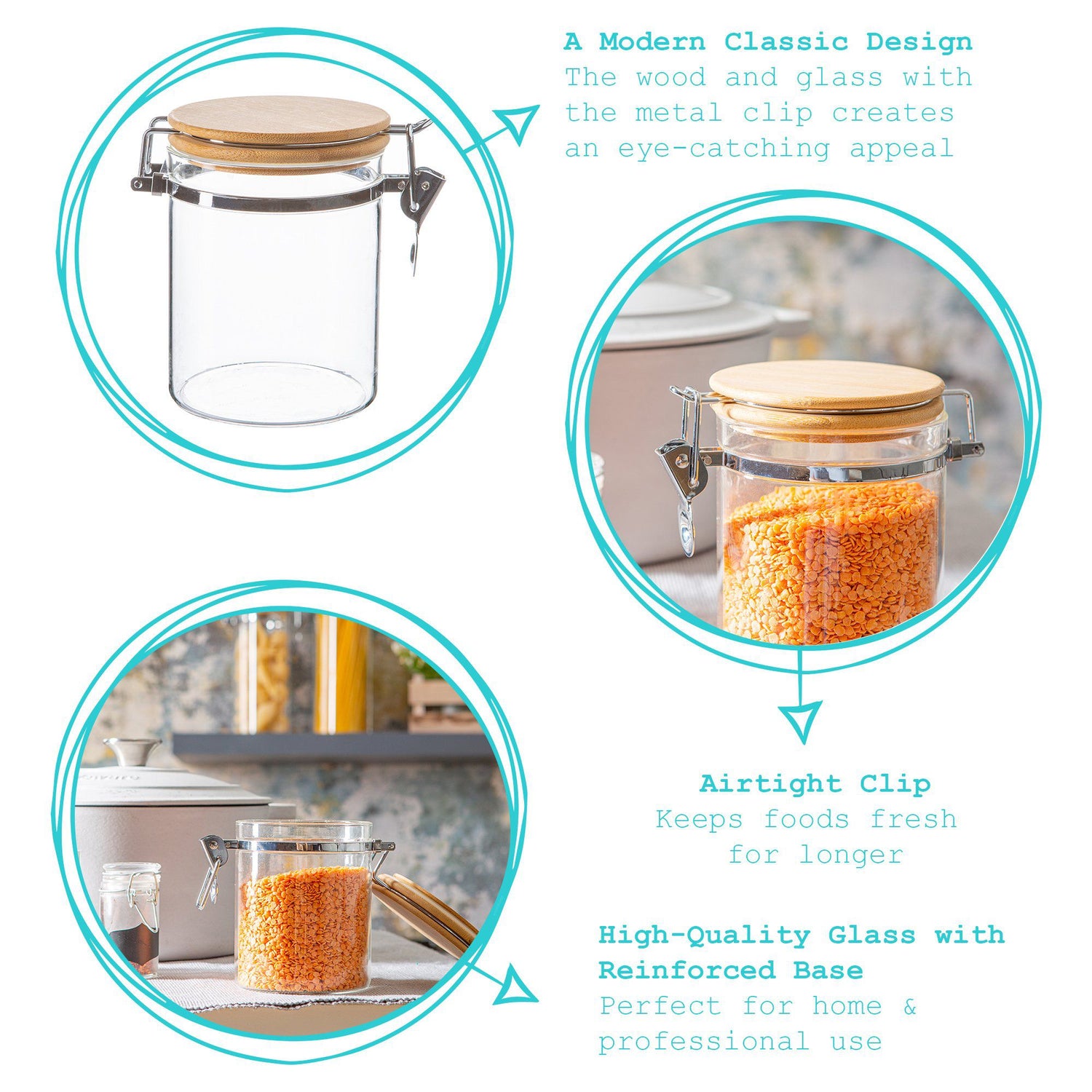 A Modern Classic Design
The wood and glass with the metal clip creates an eye-catching appeal

Airtight Clip
Keeps foods fresh for longer

High-Quality Glass with Reinforced Base
Perfect for home & professional use