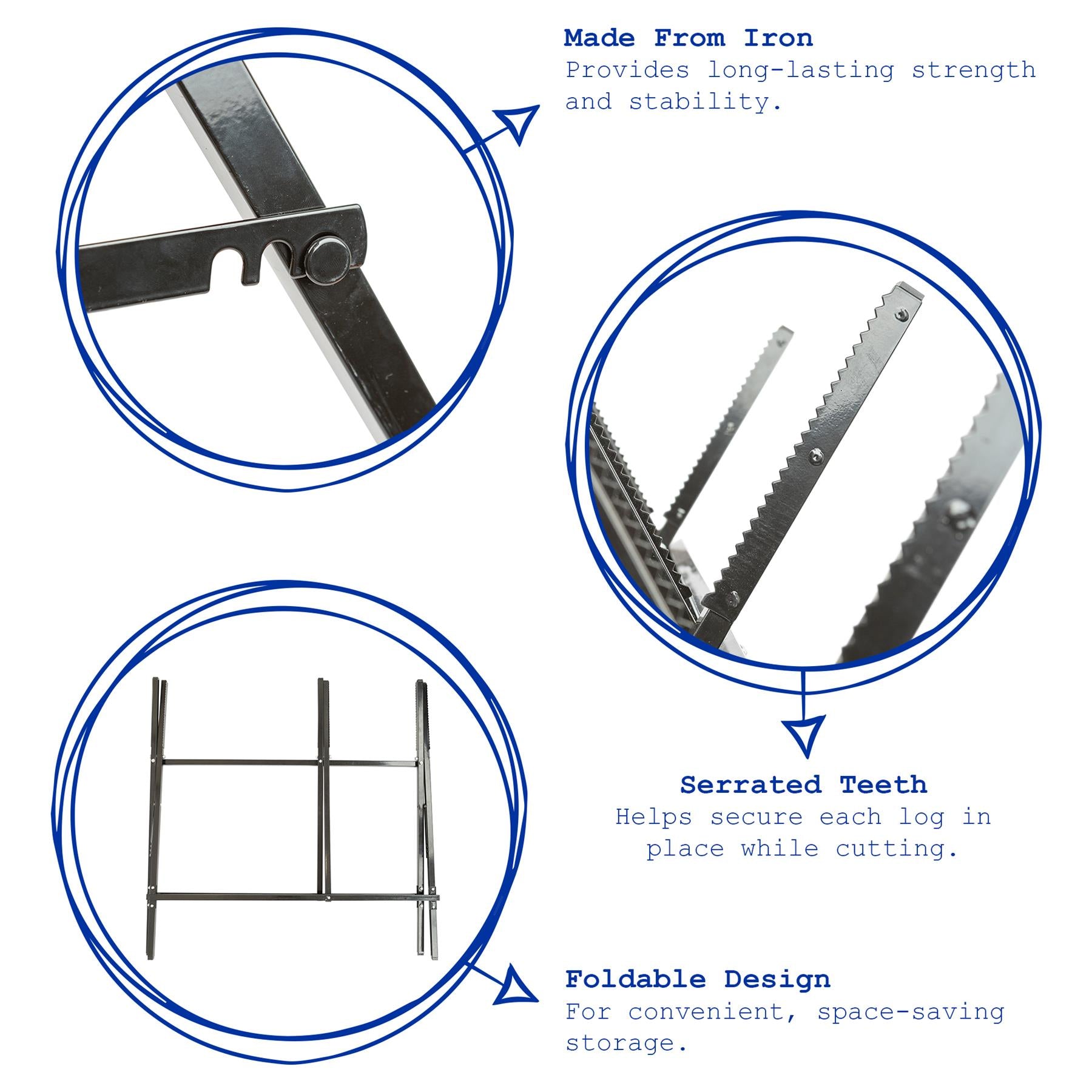 Made From Iron
Provides long-lasting strength and stability.

Serrated Teeth
Helps secure each log in place while cutting.

Foldable Design
For convenient, space-saving storage.