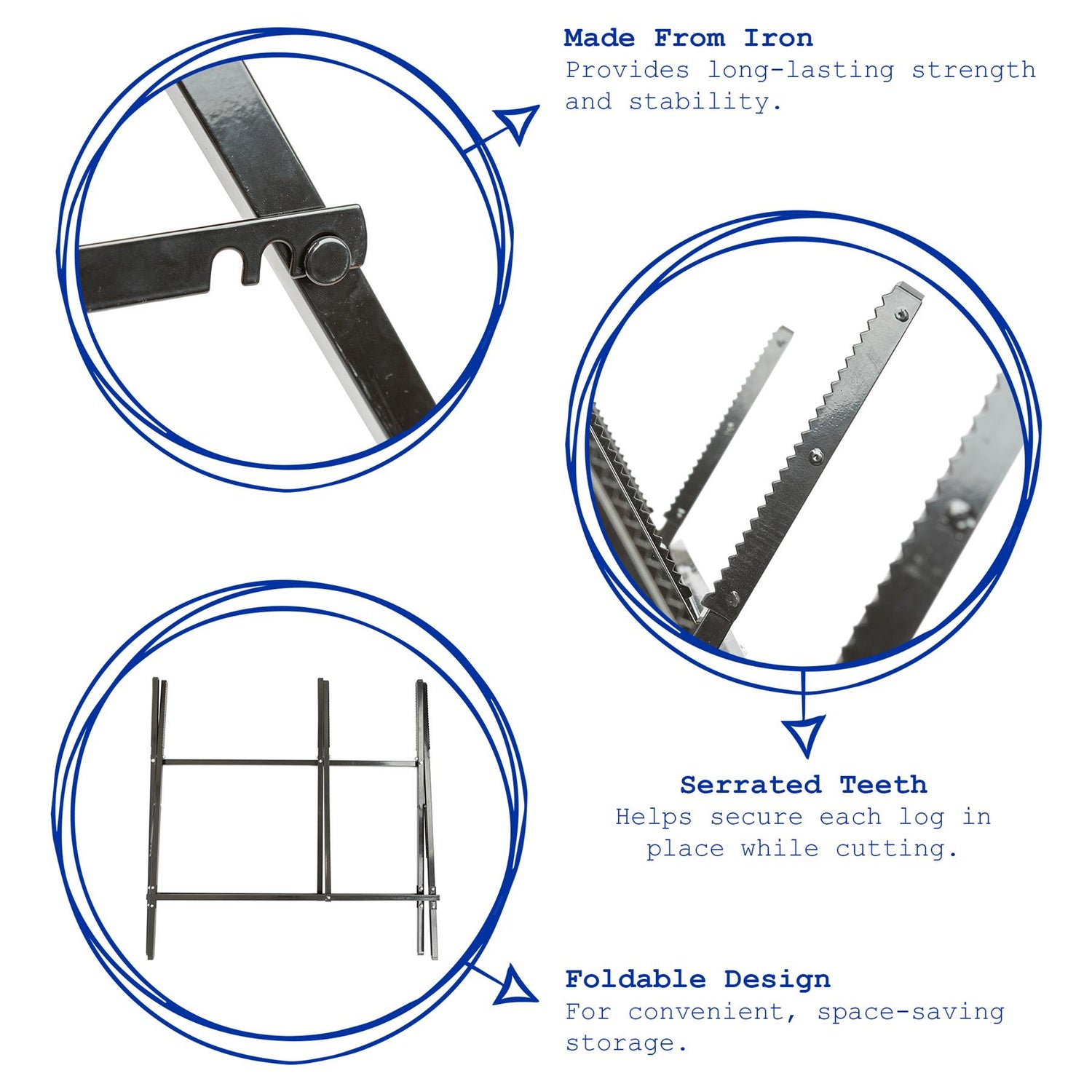 Made From Iron
Provides long-lasting strength and stability.

Serrated Teeth
Helps secure each log in place while cutting.

Foldable Design
For convenient, space-saving storage.