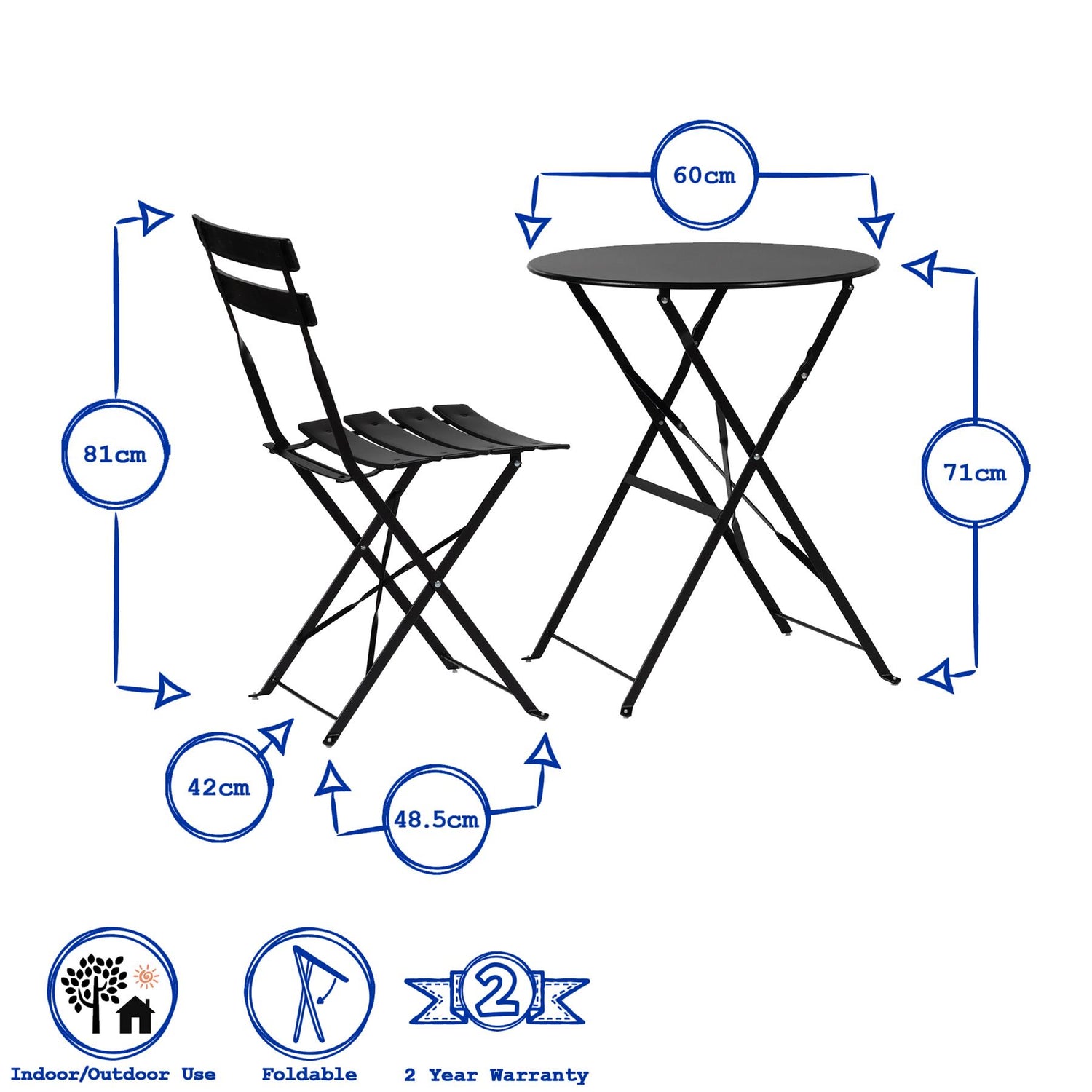 60cm

81cm

71cm

42cm

48.5cm

2

Indoor/Outdoor Use

Foldable

2 Year Warranty