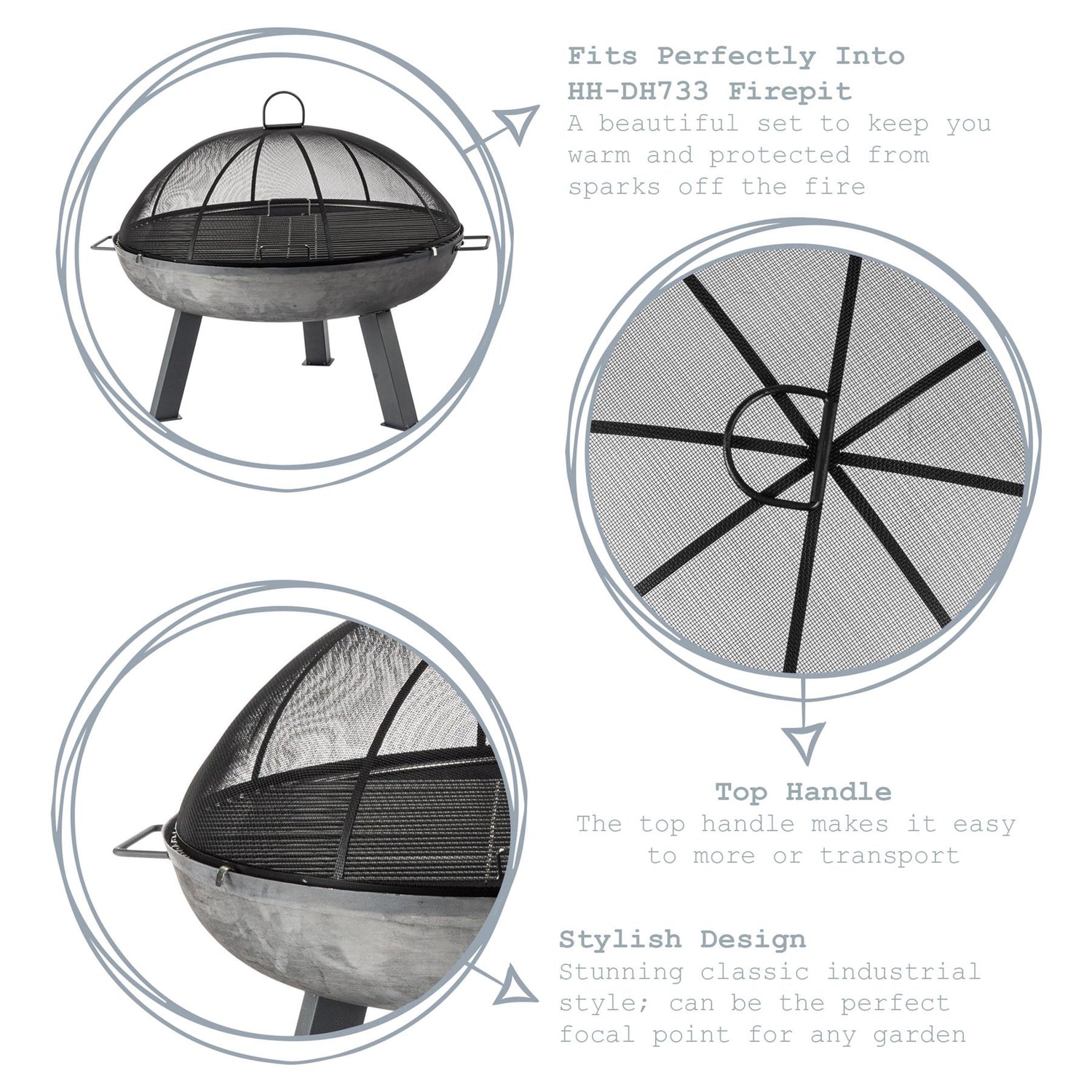 Fits Perfectly Into HH-DH733 Firepit
A beautiful set to keep you warm and protected from sparks off the fire

Top Handle
The top handle makes it easy to more or transport

Stylish Design
Stunning classic industrial style; can be the perfect focal point for any garden