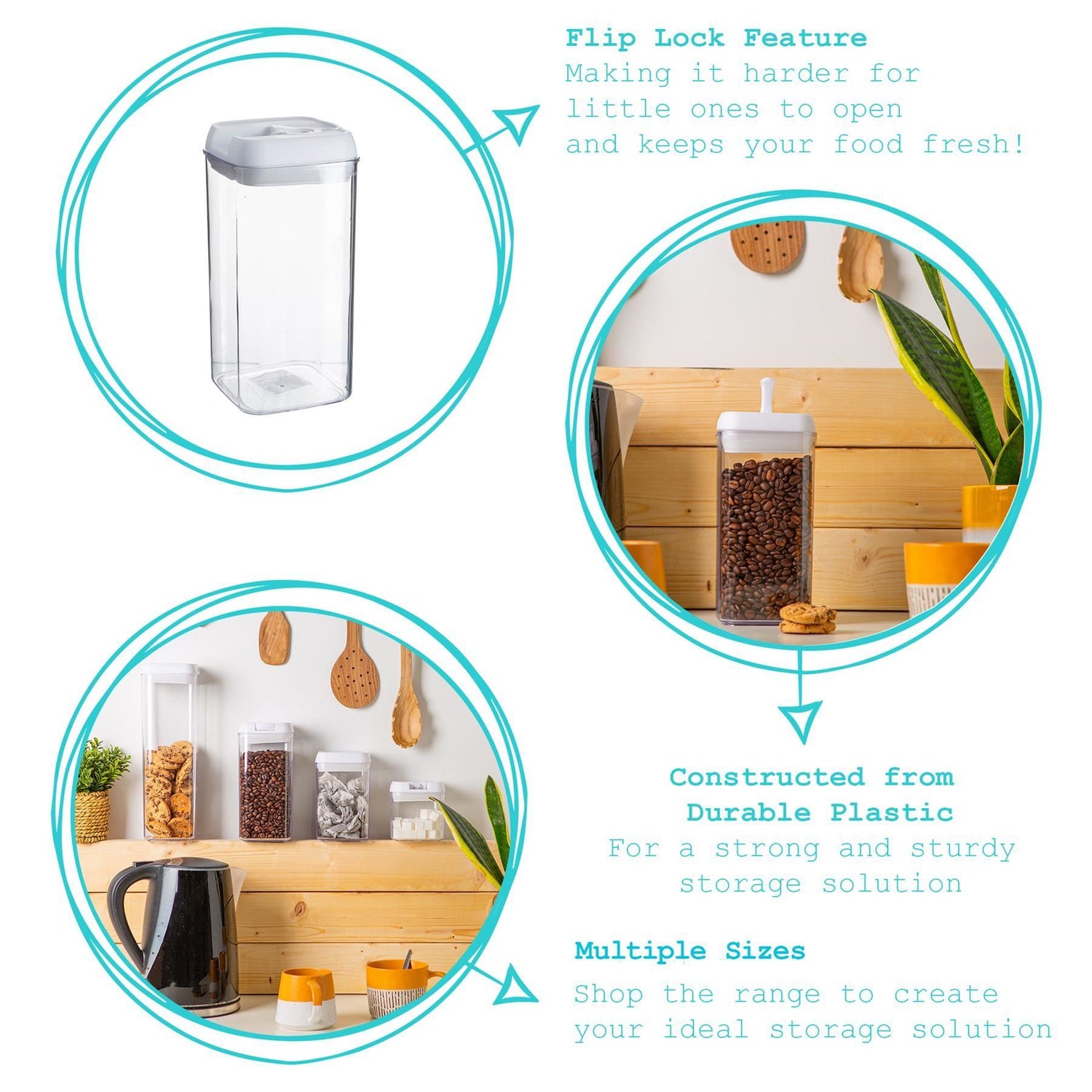 Flip Lock Feature
Making it harder for little ones to open and keeps your food fresh!

Constructed from Durable Plastic
For a strong and sturdy storage solution

Multiple Sizes
Shop the range to create your ideal storage solution