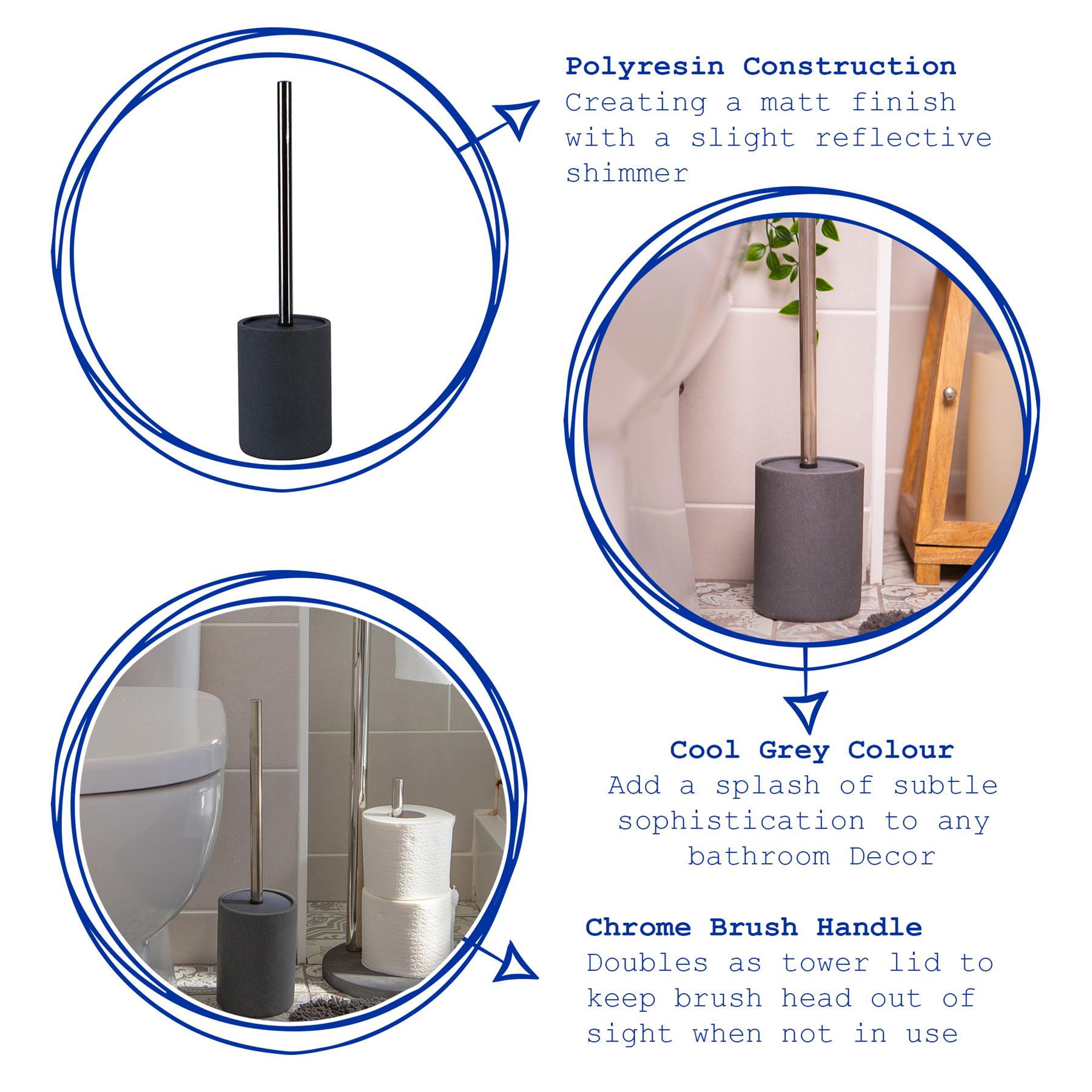 Polyresin Construction
Creating a matt finish with a slight reflective shimmer

Cool Grey Colour
Add a splash of subtle sophistication to any bathroom Decor

Chrome Brush Handle
Doubles as tower lid to keep brush head out of sight when not in use