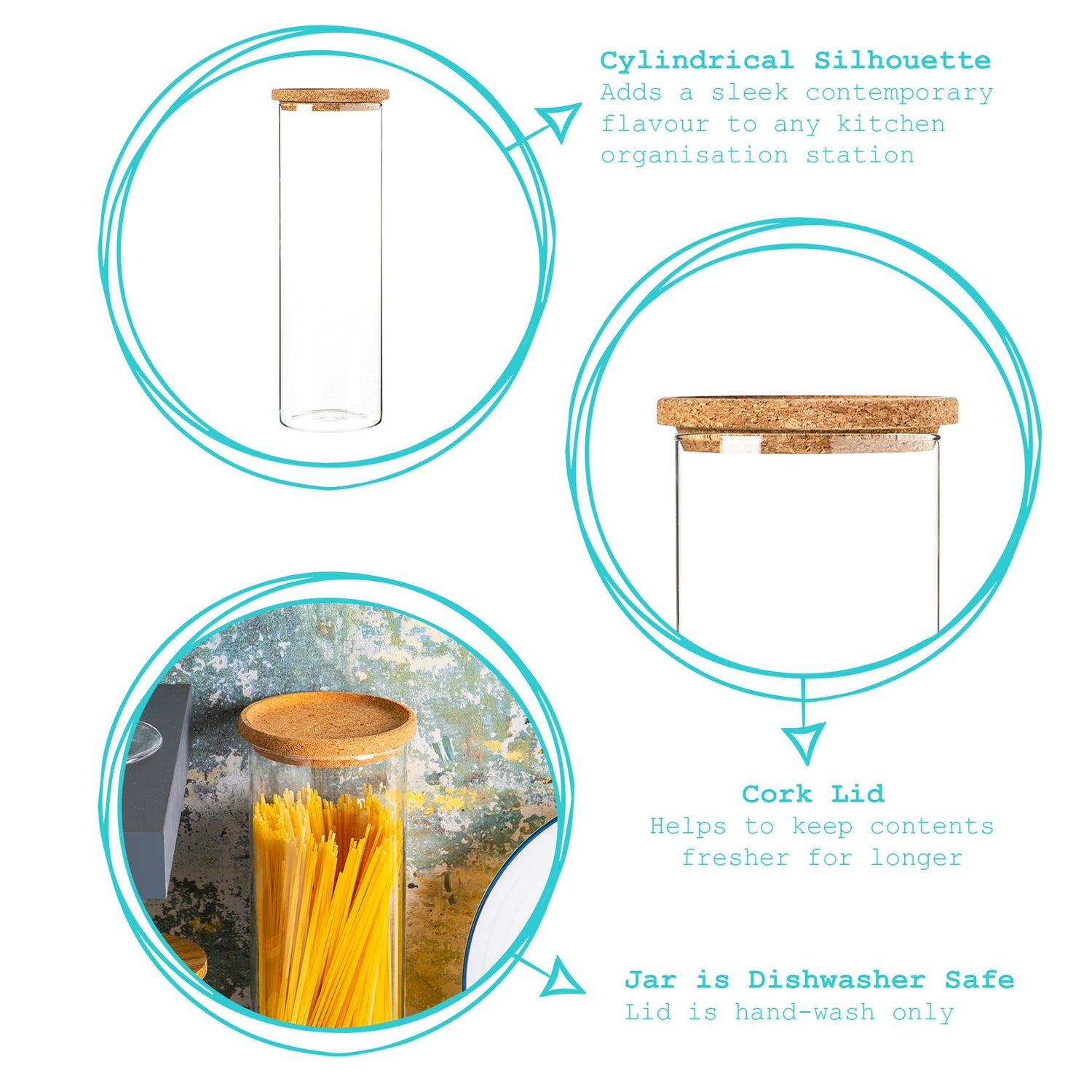 Cylindrical Silhouette
Adds a sleek contemporary flavour to any kitchen organisation station

Cork Lid
Helps to keep contents fresher for longer

Jar is Dishwasher Safe
Lid is hand-wash only