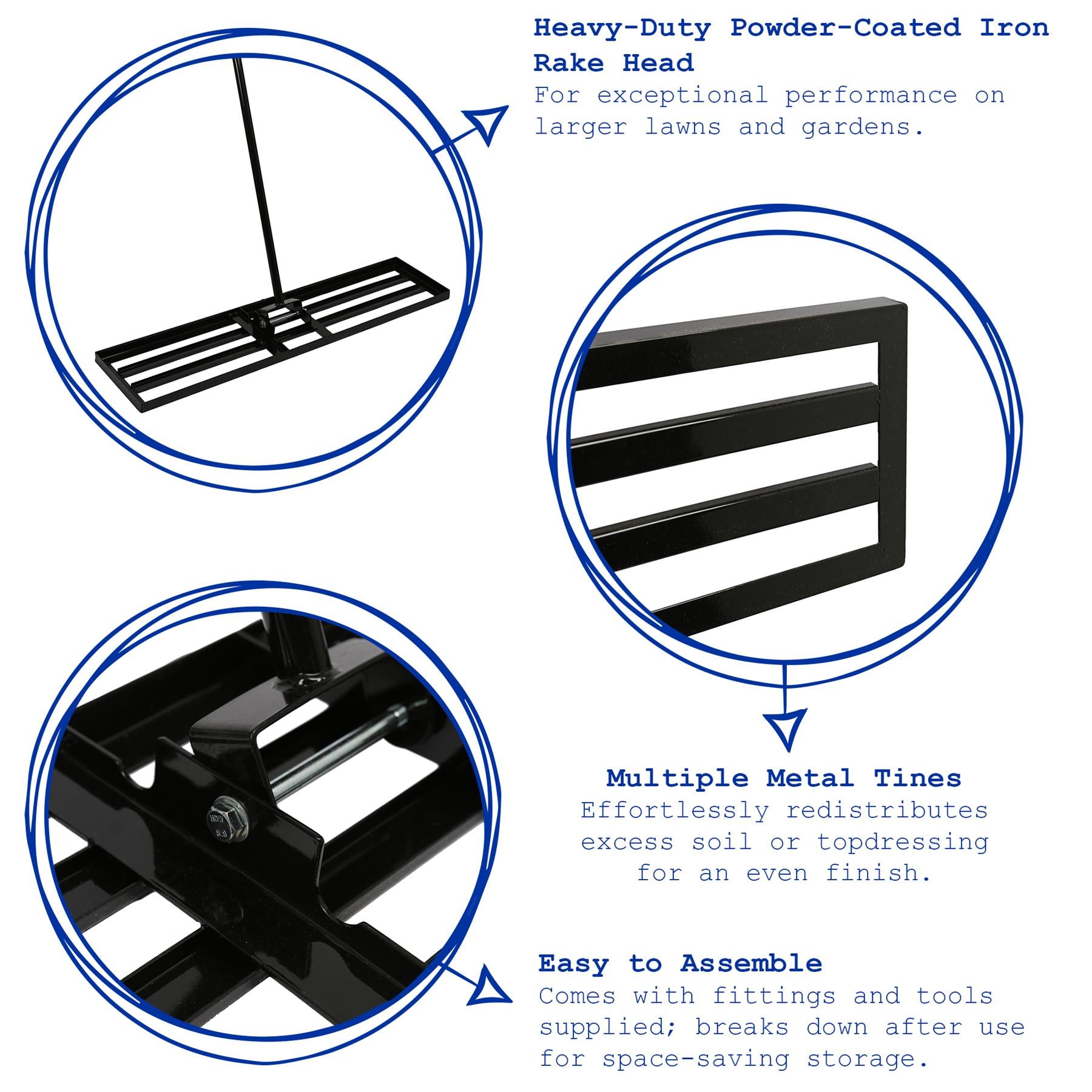 Heavy-Duty Powder-Coated Iron Rake Head
For exceptional performance on larger lawns and gardens.

Multiple Metal Tines
Effortlessly redistributes excess soil or topdressing for an even finish.

Easy to Assemble
Comes with fittings and tools supplied; breaks down after use for space-saving storage.