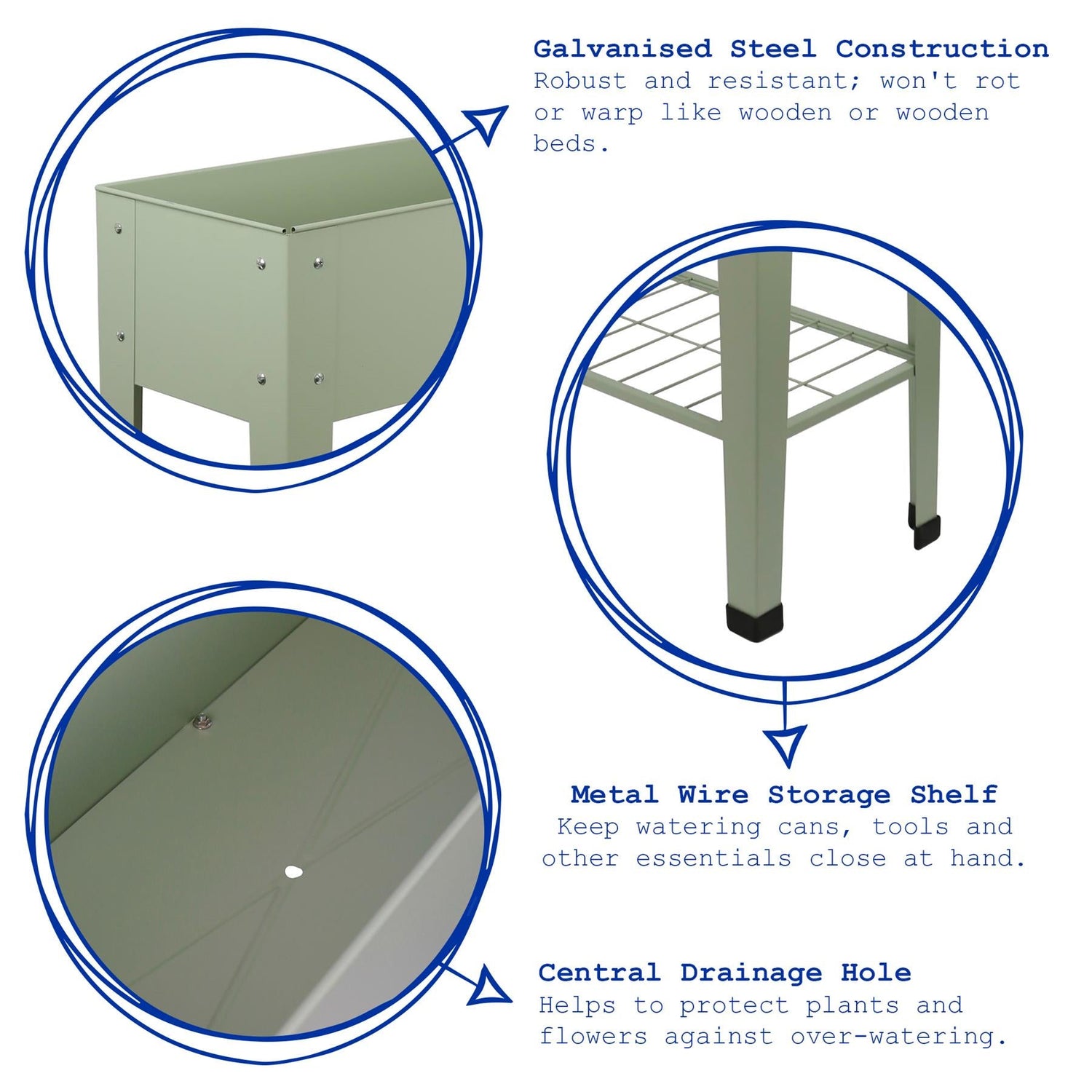 Galvanised Steel Construction
Robust and resistant; won't rot or warp like wooden or wooden beds.

Metal Wire Storage Shelf
Keep watering cans, tools and other essentials close at hand.

Central Drainage Hole
Helps to protect plants and flowers against over-watering.