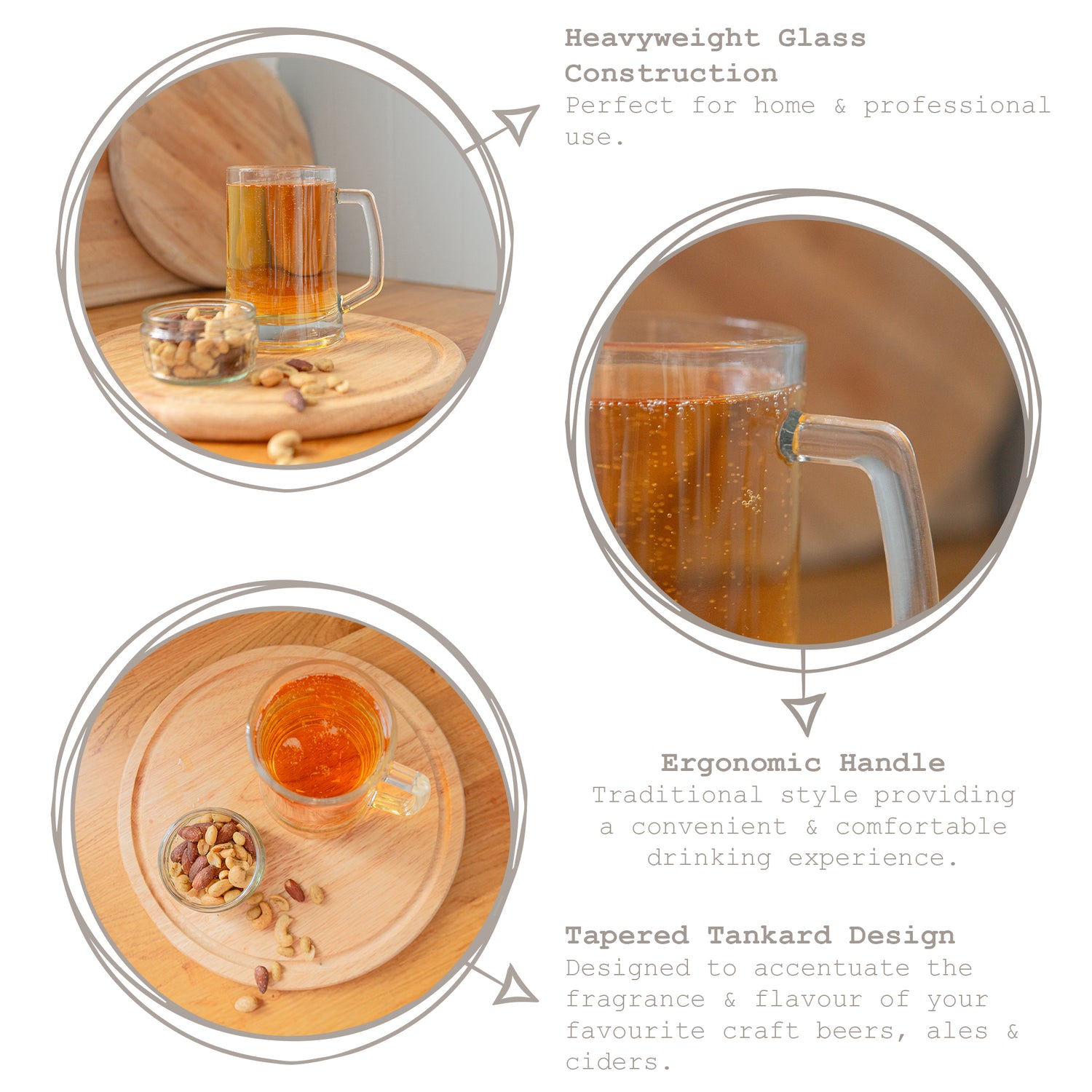 Heavyweight Glass Construction
Perfect for home & professional use.

Ergonomic Handle
Traditional style providing a convenient & comfortable drinking experience.

Tapered Tankard Design
Designed to accentuate the fragrance & flavour of your favourite craft beers, ales & ciders.