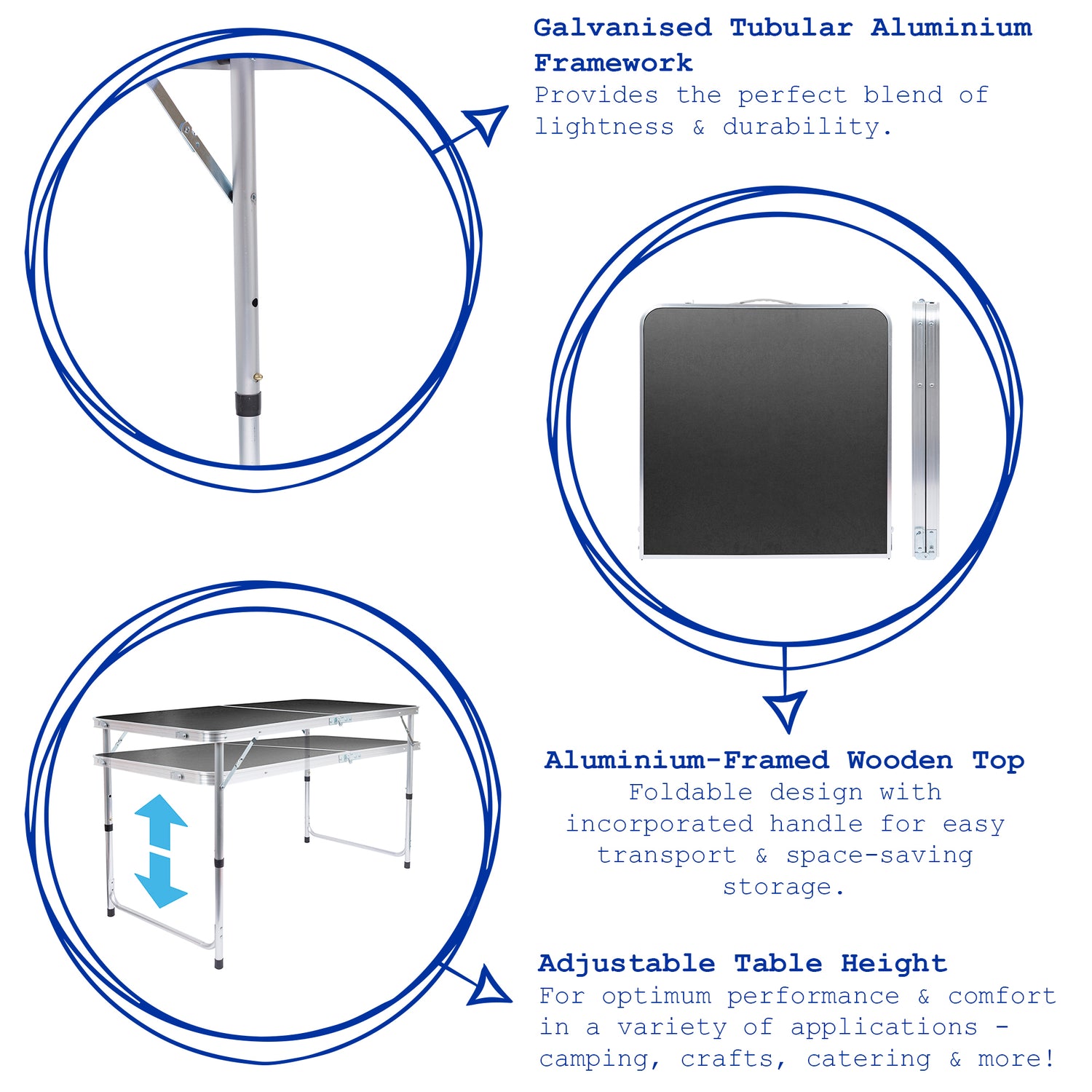 Galvanised Tubular Aluminium Framework
Provides the perfect blend of lightness & durability.

Aluminium-Framed Wooden Top
Foldable design with incorporated handle for easy transport & space-saving storage.

Adjustable Table Height
For optimum performance & comfort in a variety of applications - camping, crafts, catering & more!