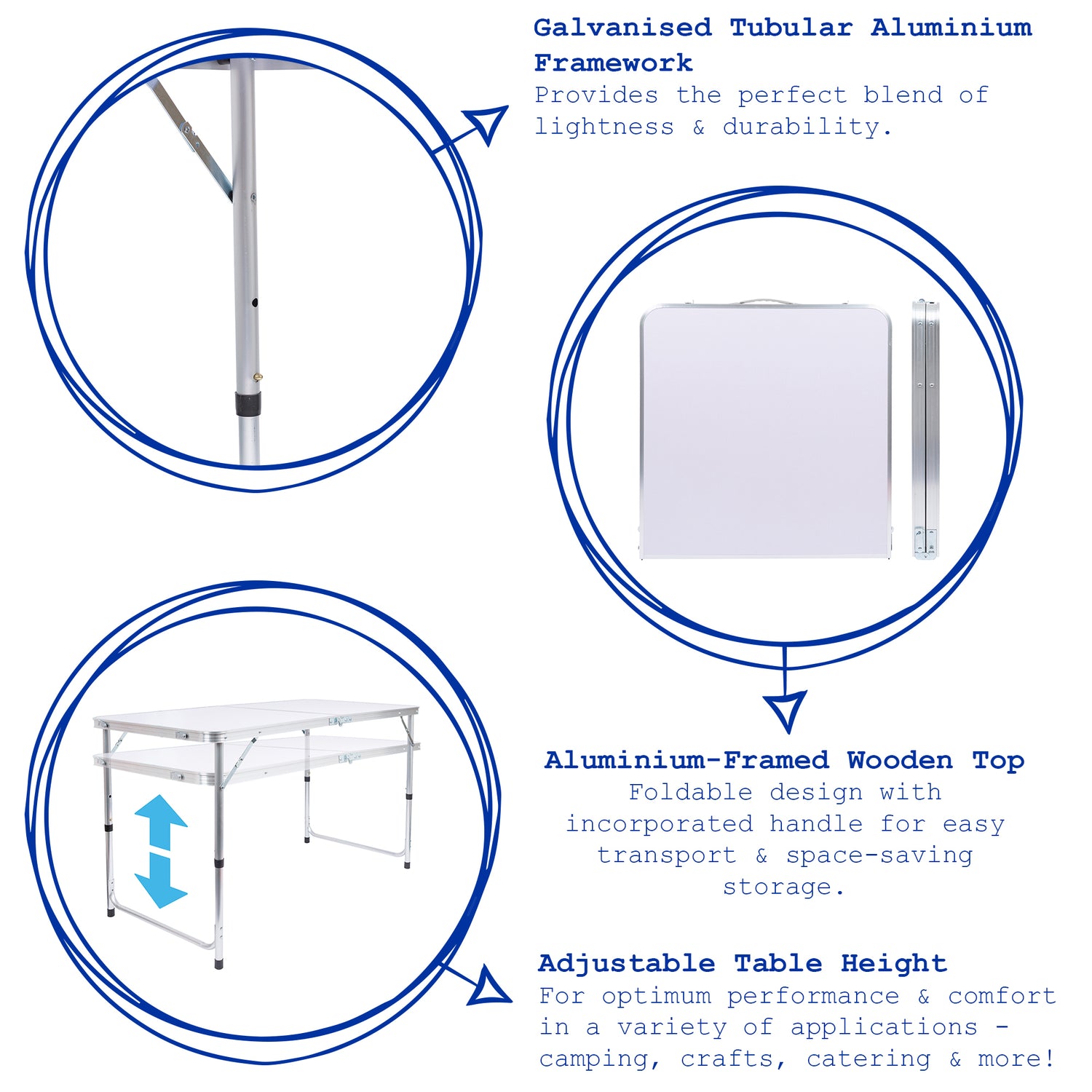 Galvanised Tubular Aluminium Framework
Provides the perfect blend of lightness & durability.

Aluminium-Framed Wooden Top
Foldable design with incorporated handle for easy transport & space-saving storage.

Adjustable Table Height
For optimum performance & comfort in a variety of applications - camping, crafts, catering & more!