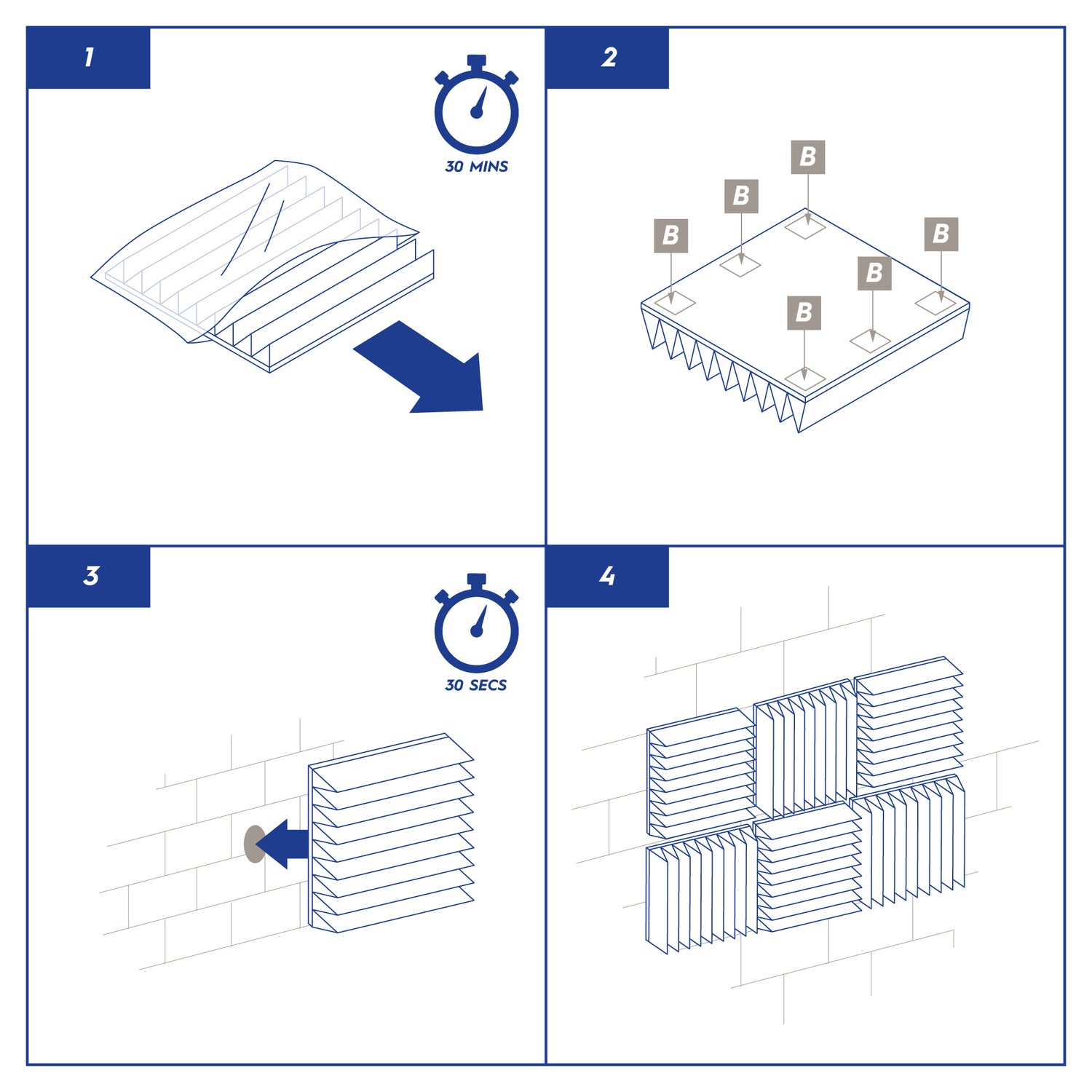 1

30 MINS

2

B
B
B
B
B
B

3

30 SECS

4