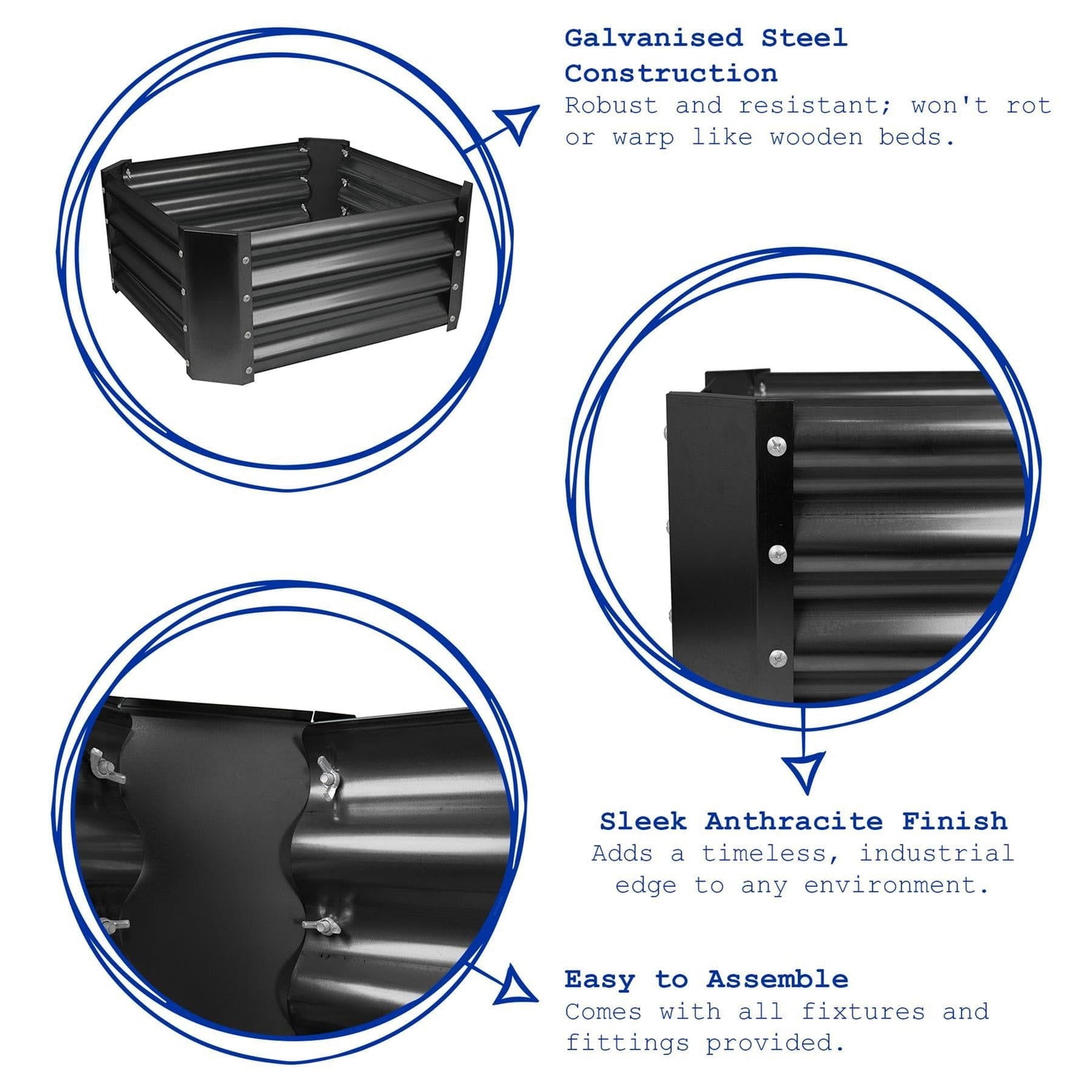 Galvanised Steel Construction
Robust and resistant; won't rot or warp like wooden beds.

Sleek Anthracite Finish
Adds a timeless, industrial edge to any environment.

Easy to Assemble
Comes with all fixtures and fittings provided.