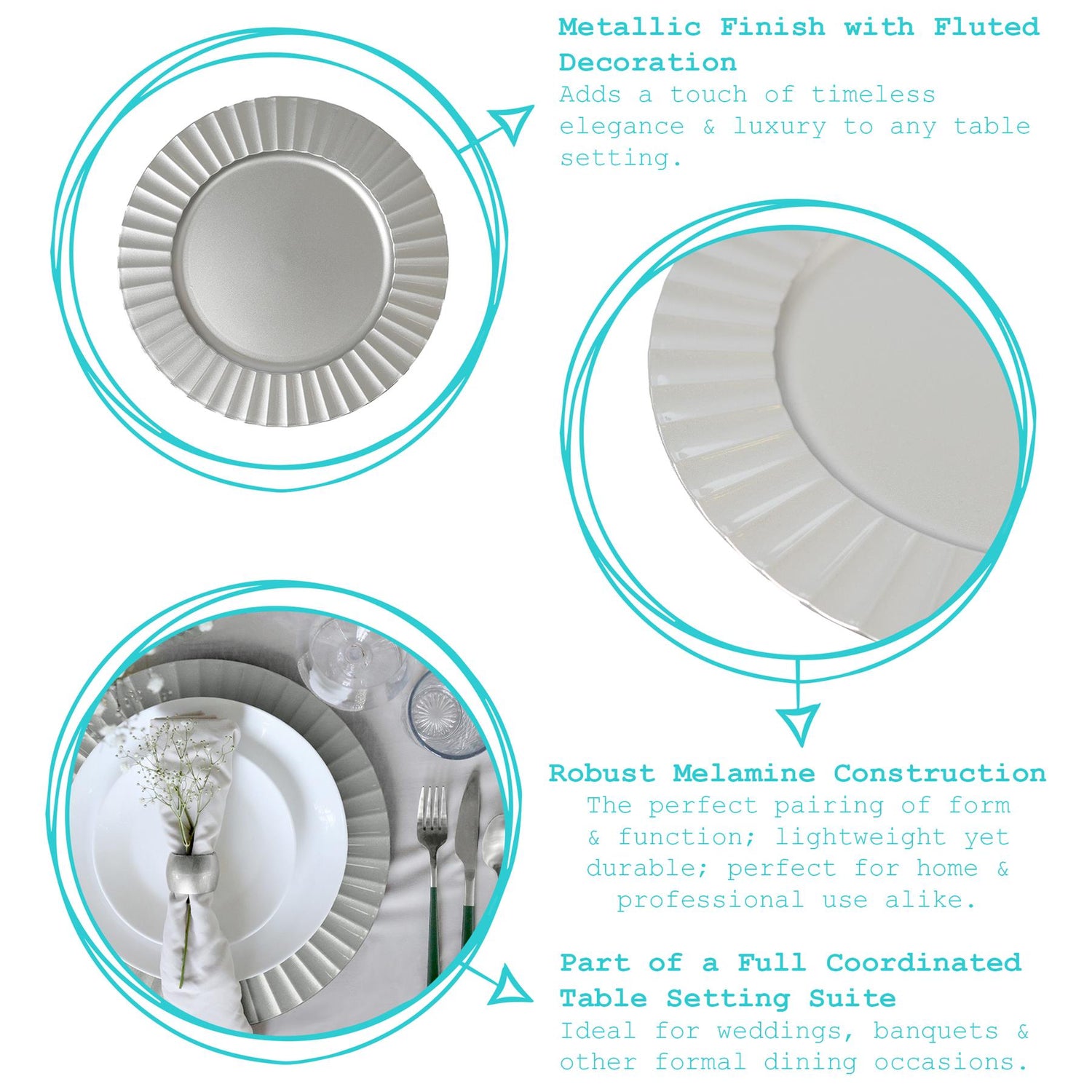 Metallic Finish with Fluted Decoration
Adds a touch of timeless elegance & luxury to any table setting.

Robust Melamine Construction
The perfect pairing of form & function; lightweight yet durable; perfect for home & professional use alike.

Part of a Full Coordinated Table Setting Suite
Ideal for weddings, banquets & other formal dining occasions.