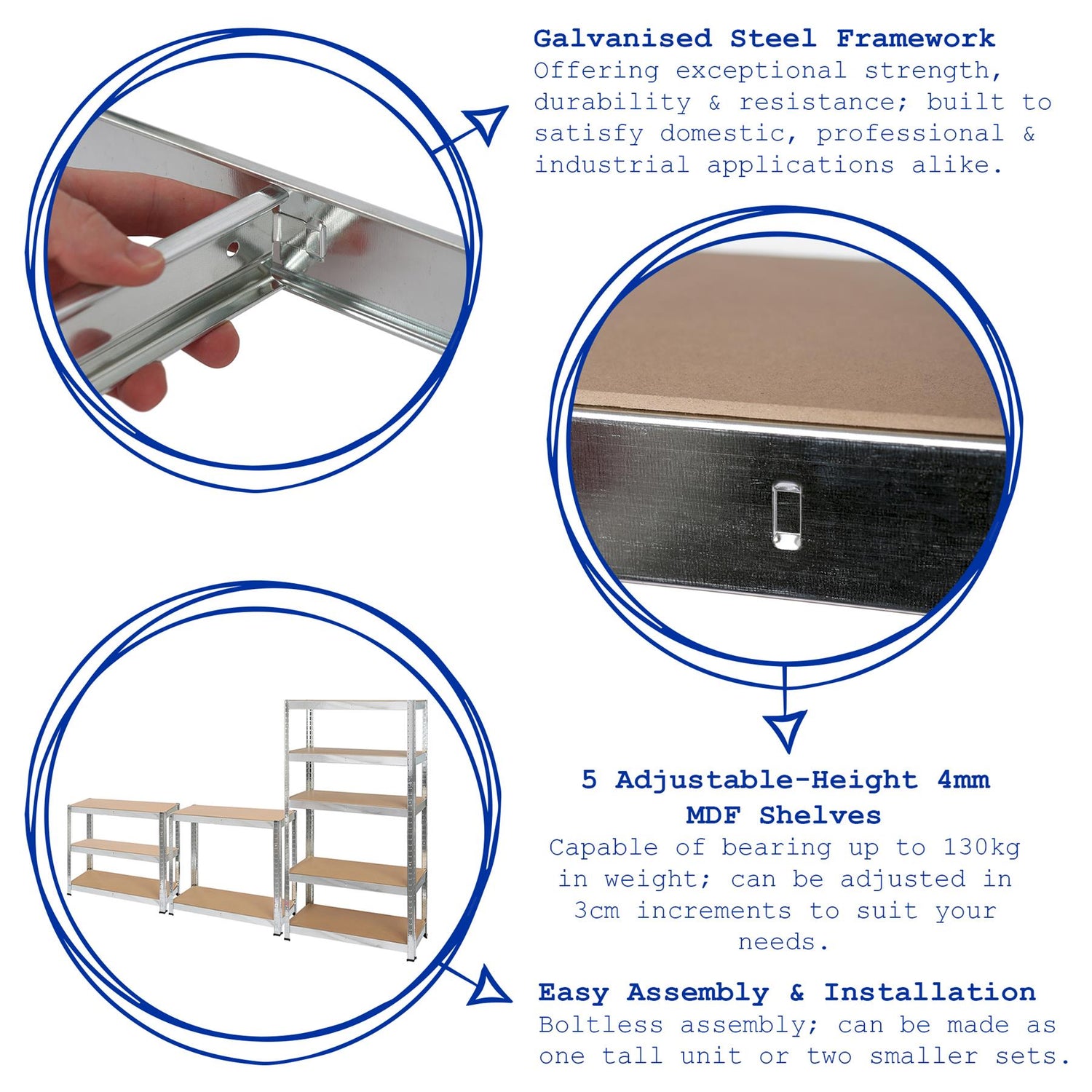 Galvanised Steel Framework
Offering exceptional strength, durability & resistance; built to satisfy domestic, professional & industrial applications alike.

5 Adjustable-Height 4mm MDF Shelves
Capable of bearing up to 130kg in weight; can be adjusted in 3cm increments to suit your needs.

Easy Assembly & Installation
Boltless assembly; can be made as one tall unit or two smaller sets.