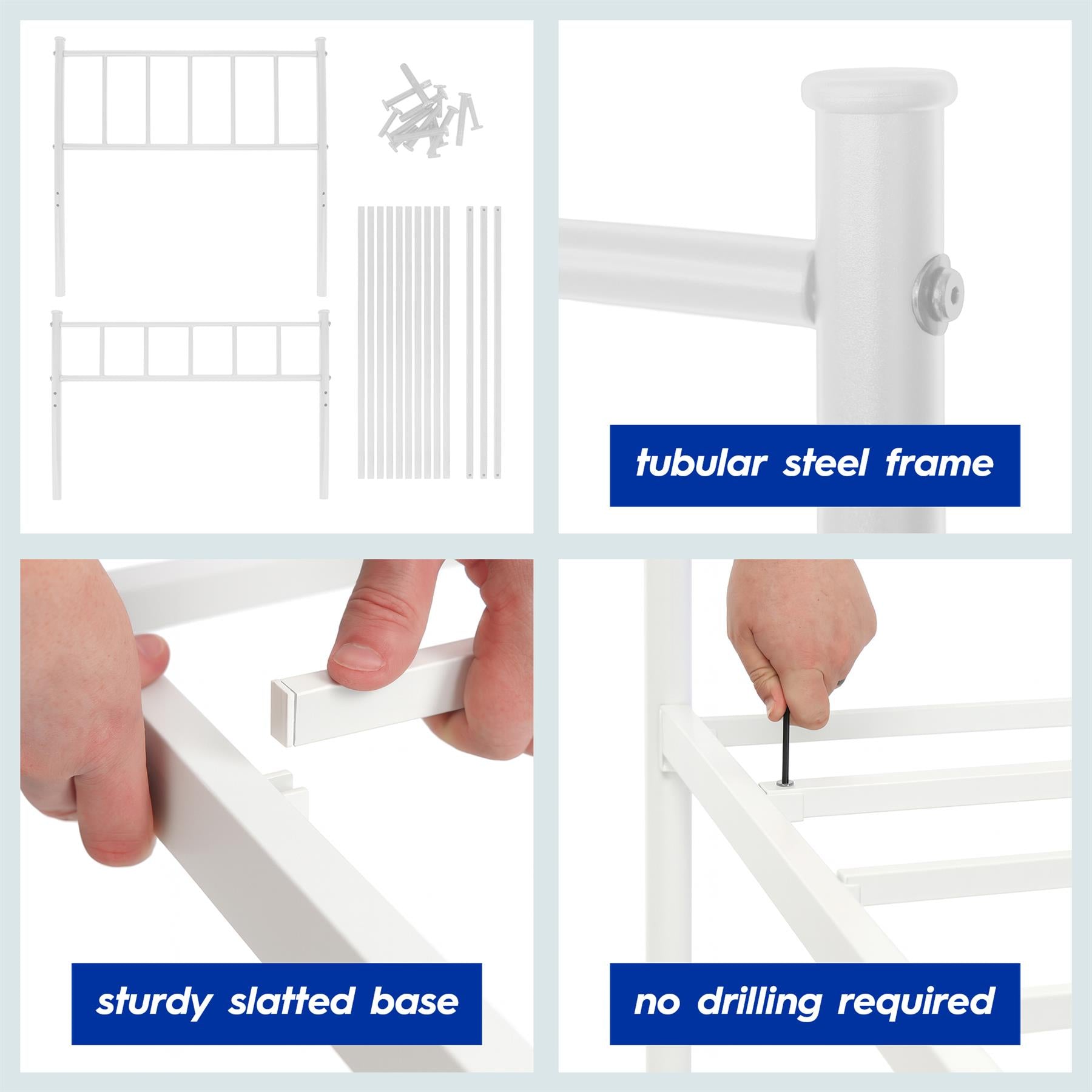 tubular steel frame

sturdy slatted base

no drilling required