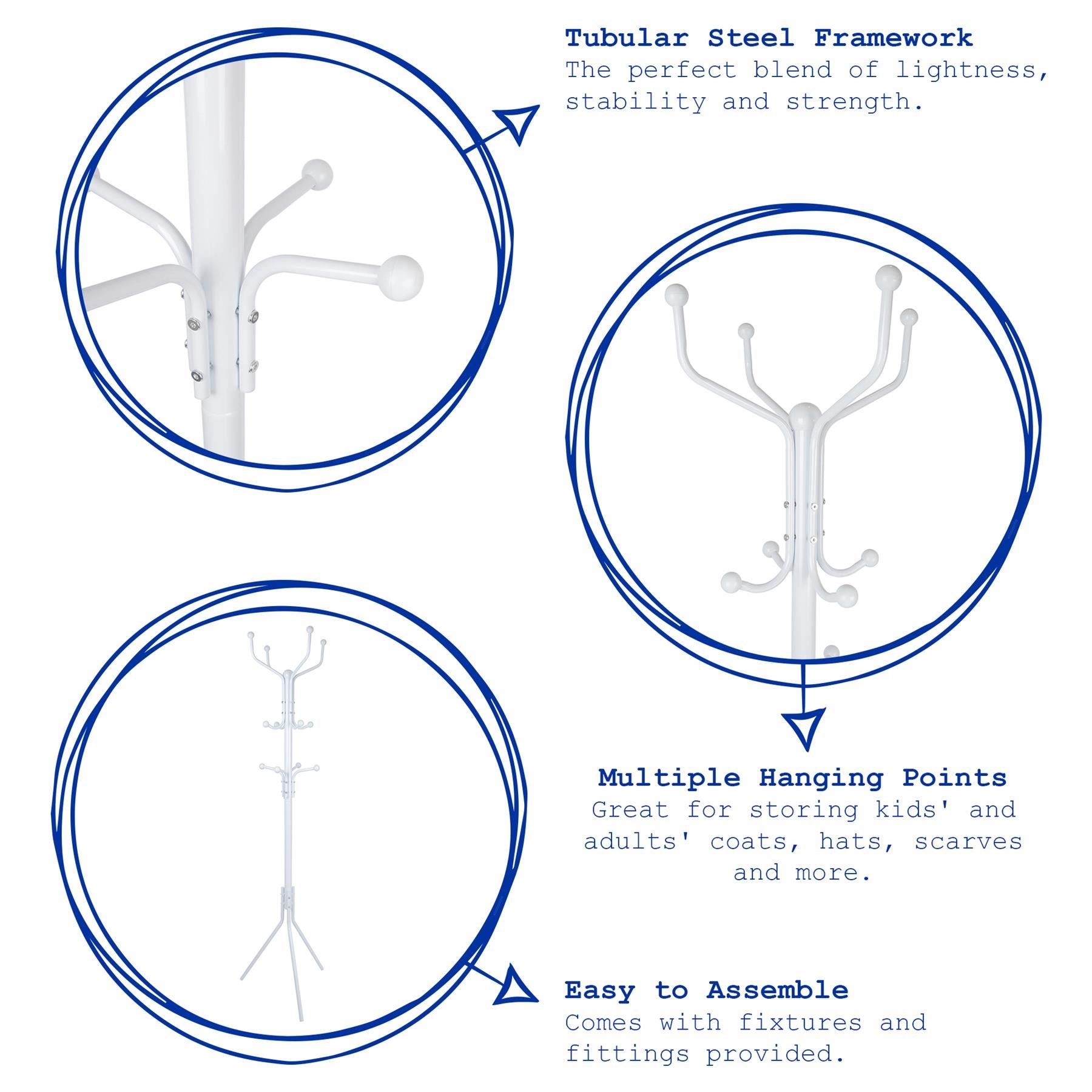 Tubular Steel Framework
The perfect blend of lightness, stability and strength.

Multiple Hanging Points
Great for storing kids' and adults' coats, hats, scarves and more.

Easy to Assemble
Comes with fixtures and fittings provided.