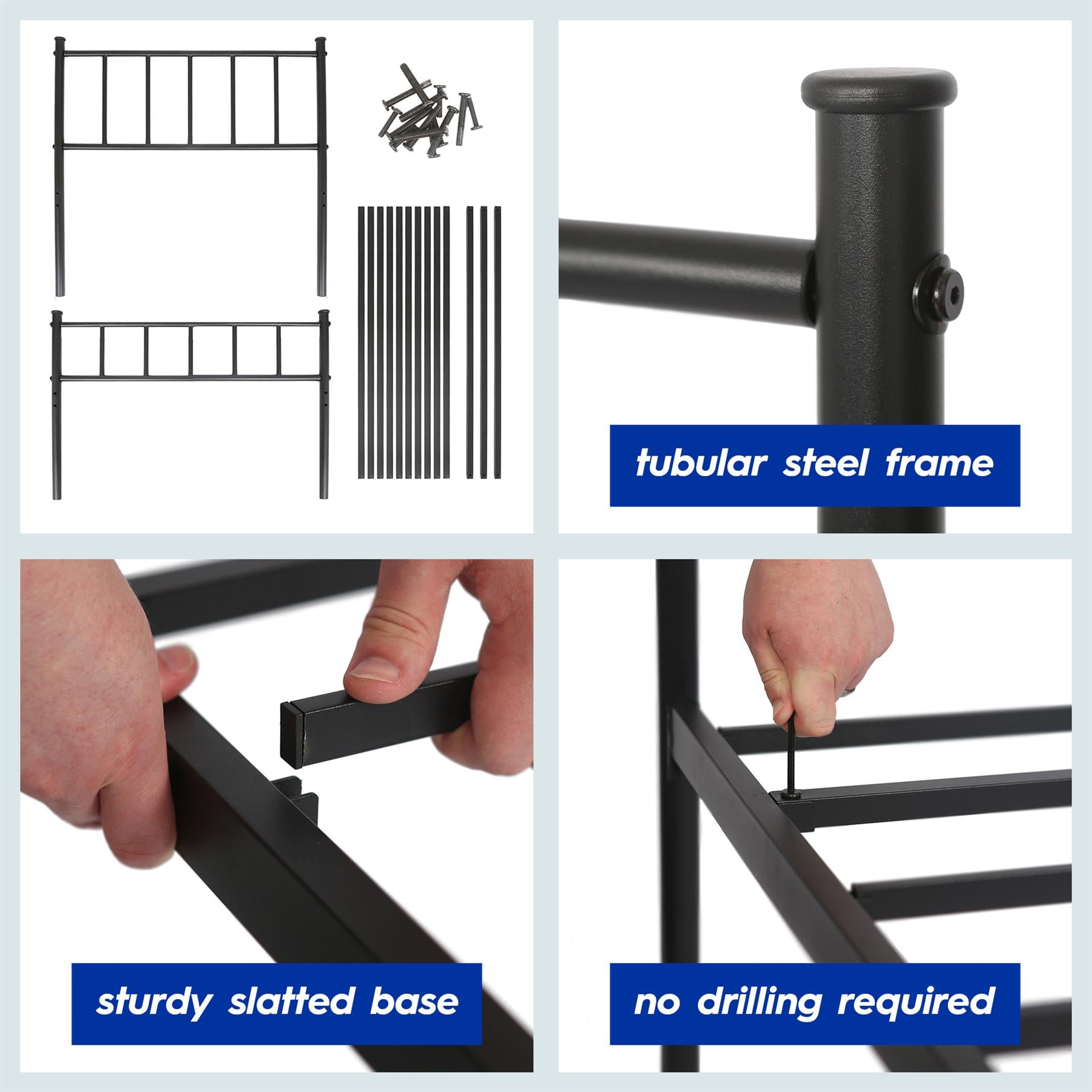 tubular steel frame

sturdy slatted base

no drilling required