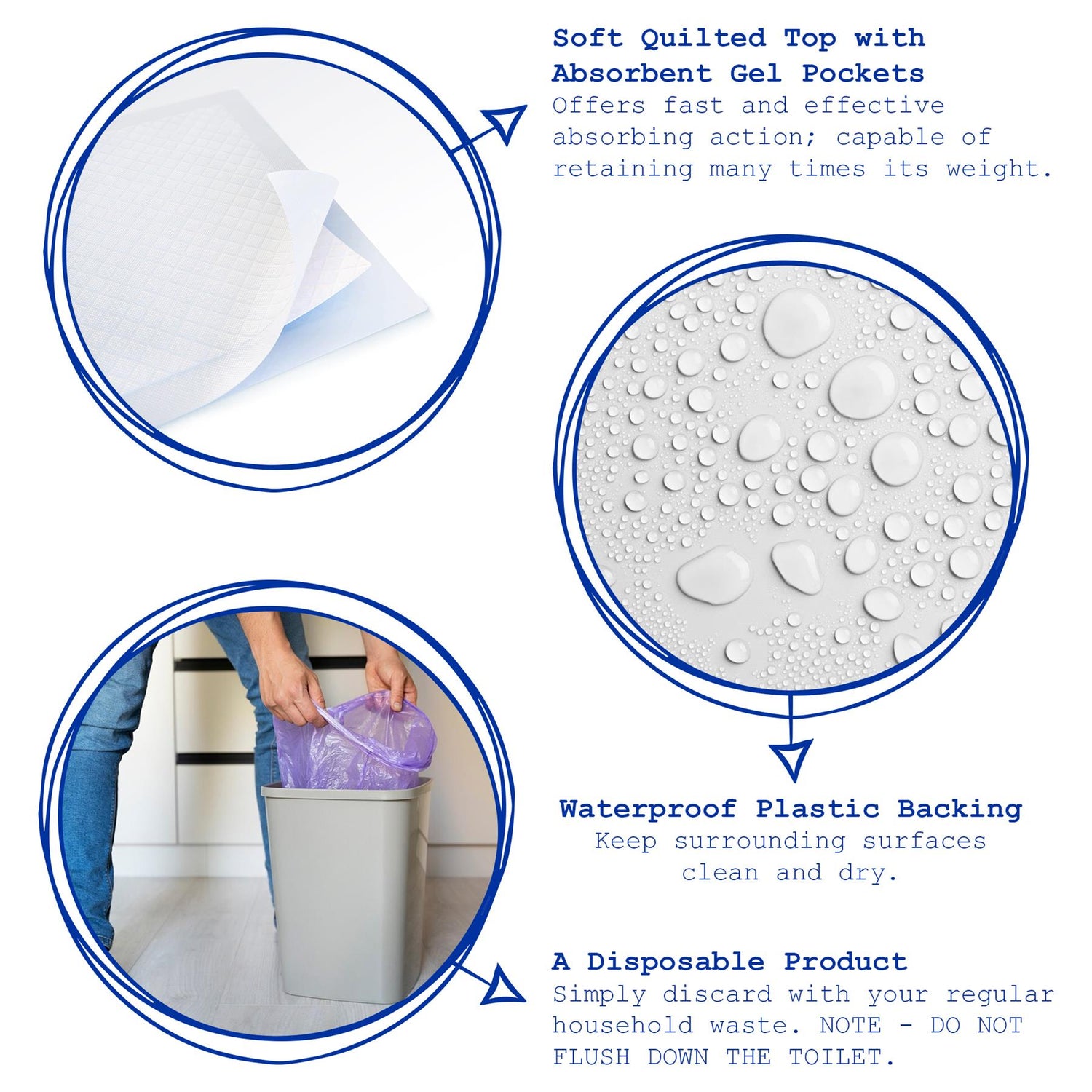 Soft Quilted Top with Absorbent Gel Pockets
Offers fast and effective absorbing action; capable of retaining many times its weight.

Waterproof Plastic Backing
Keep surrounding surfaces clean and dry.

A Disposable Product
Simply discard with your regular household waste. NOTE - DO NOT FLUSH DOWN THE TOILET.