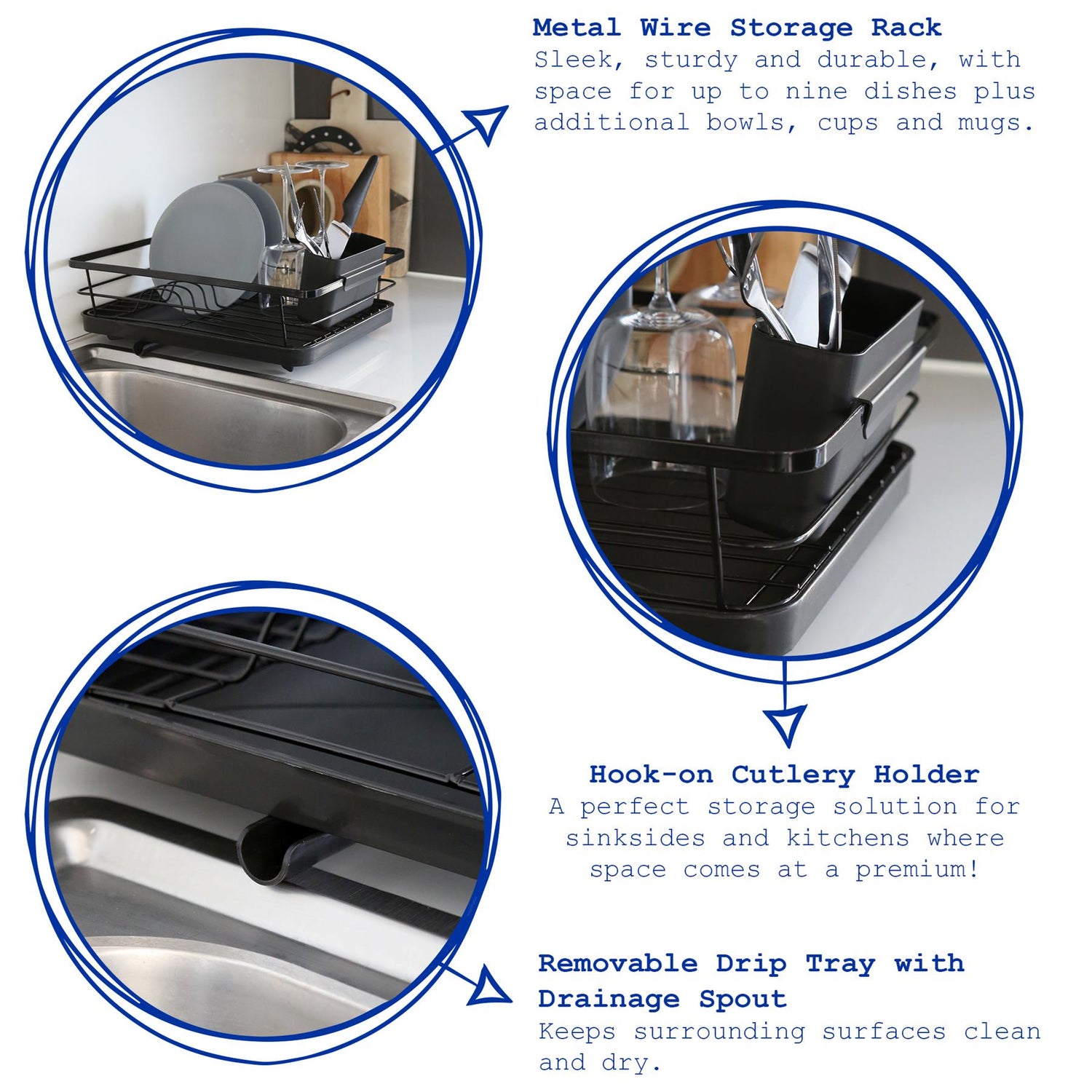 Metal Wire Storage Rack
Sleek, sturdy and durable, with space for up to nine dishes plus additional bowls, cups and mugs.

Hook-on Cutlery Holder
A perfect storage solution for sinksides and kitchens where space comes at a premium!

Removable Drip Tray with Drainage Spout
Keeps surrounding surfaces clean and dry.